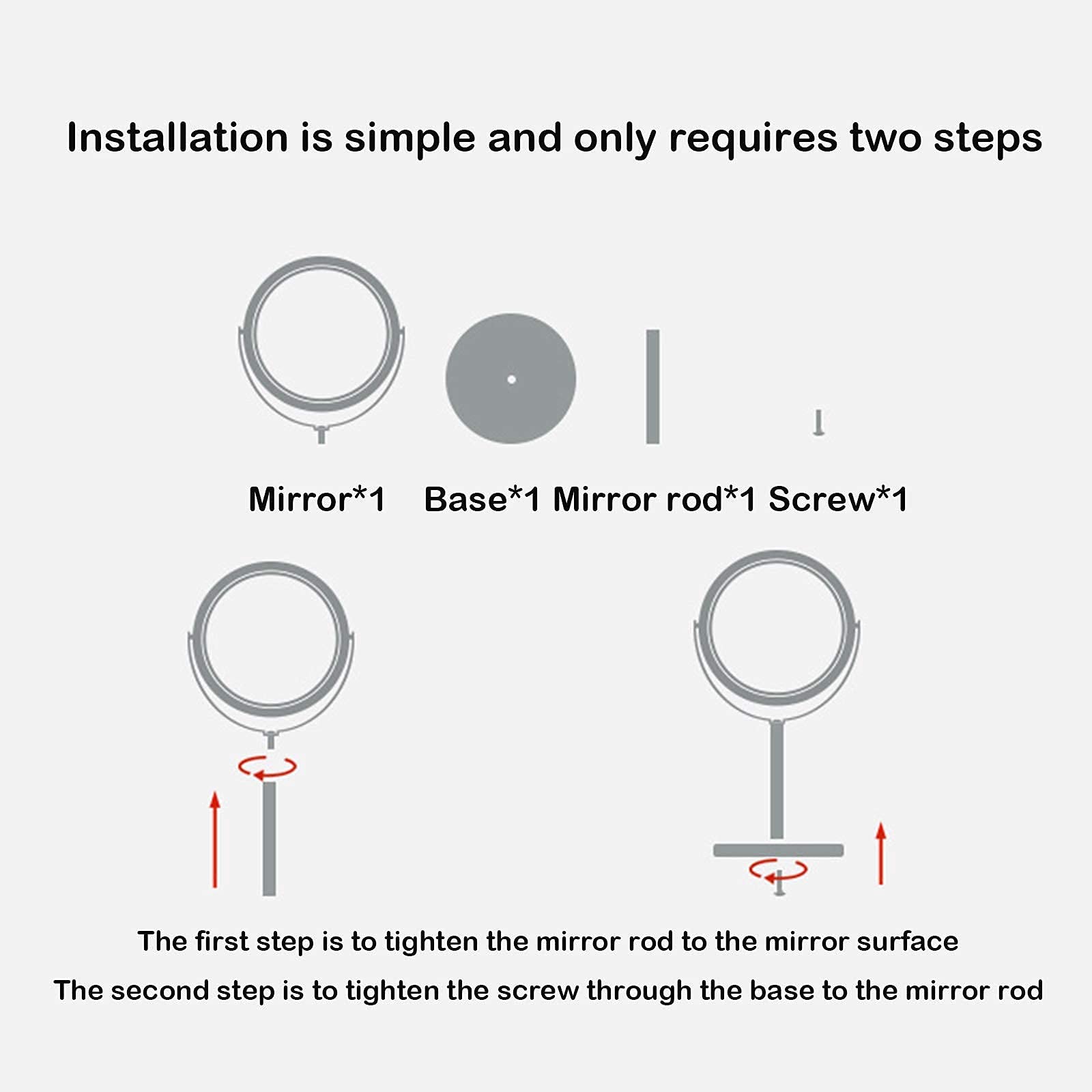 Installation is simple and only requires two steps

Mirror*1 Base*1 Mirror rod*1 Screw*1

The first step is to tighten the mirror rod to the mirror surface
The second step is to tighten the screw through the base to the mirror rod