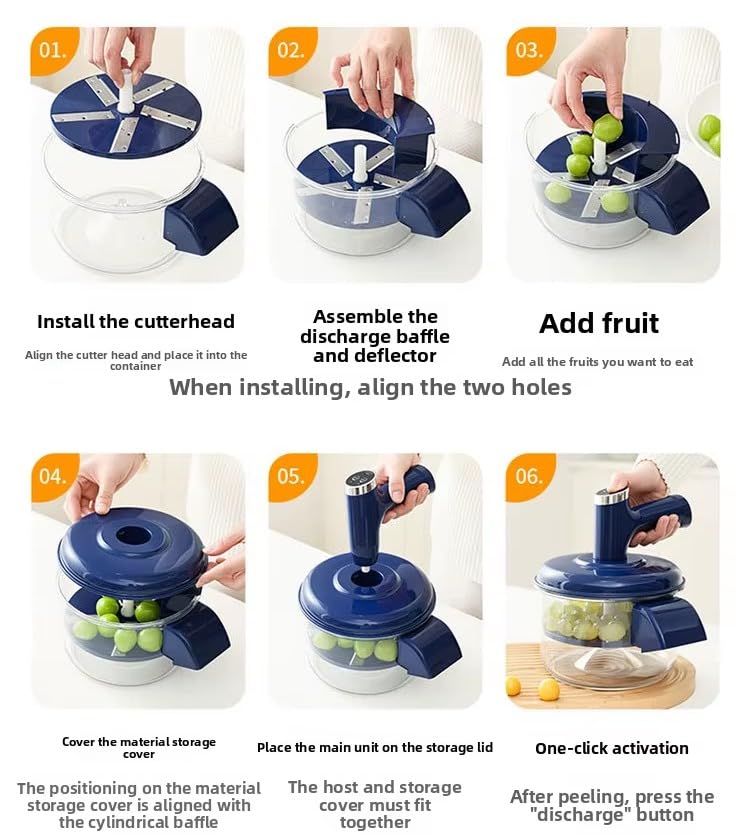 01.

02.

03.

Install the cutterhead

Align the cutter head and place it into the container

Assemble the discharge baffle and deflector

Add fruit

Add all the fruits you want to eat

When installing, align the two holes

04.

05.

06.

Cover the material storage cover

The positioning on the material storage cover is aligned with the cylindrical baffle

Place the main unit on the storage lid

The host and storage cover must fit together

One-click activation

After peeling, press the "discharge" button