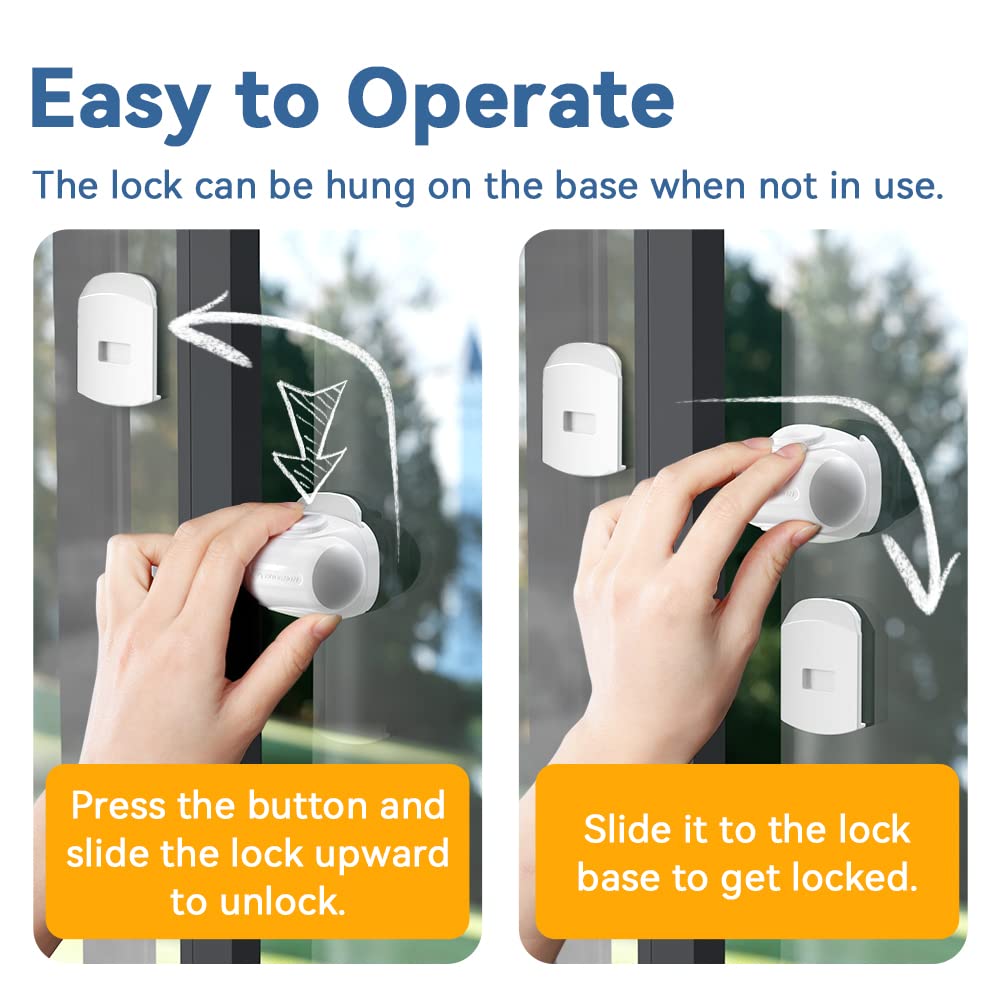 Easy to Operate

The lock can be hung on the base when not in use.

Press the button and slide the lock upward to unlock.

Slide it to the lock base to get locked.