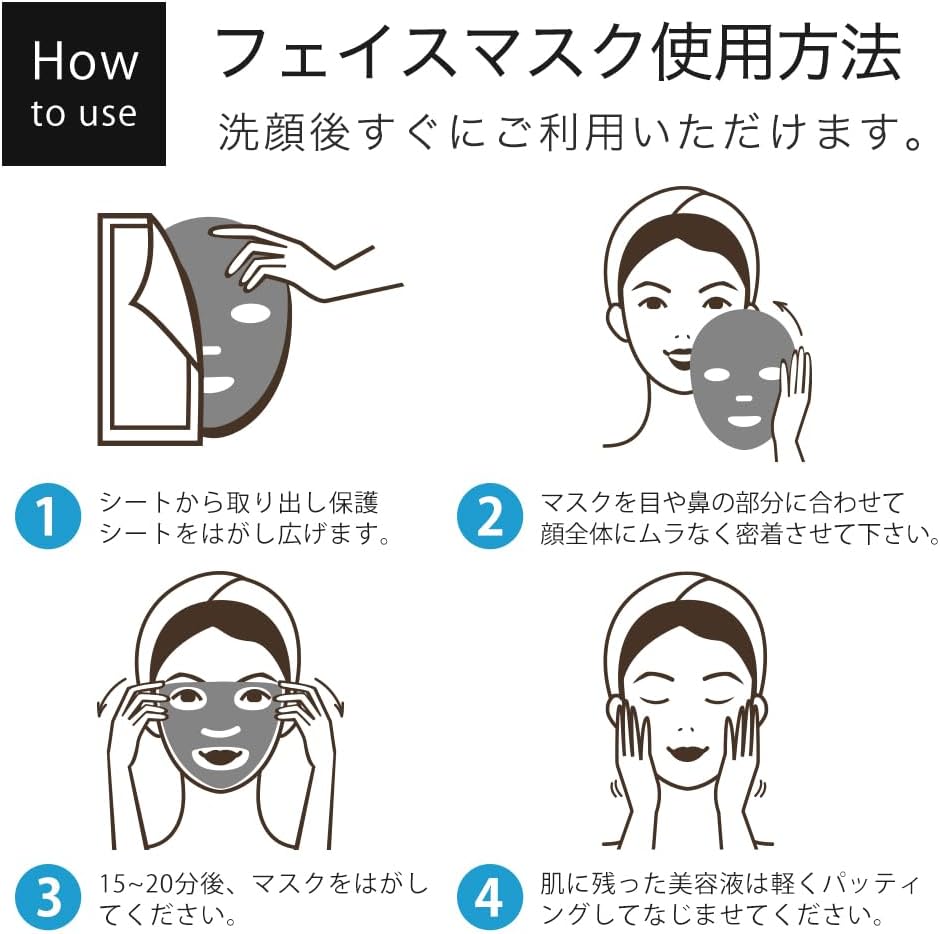 How to use

フェイスマスク使用方法

洗顔後すぐにご利用いただけます。

1 シートから取り出し保護シートをはがし広げます。

2 マスクを目や鼻の部分に合わせて顔全体にムラなく密着させて下さい。

3 15~20分後、マスクをはがしてください。

4 肌に残った美容液は軽くパッティングしてなじませてください。