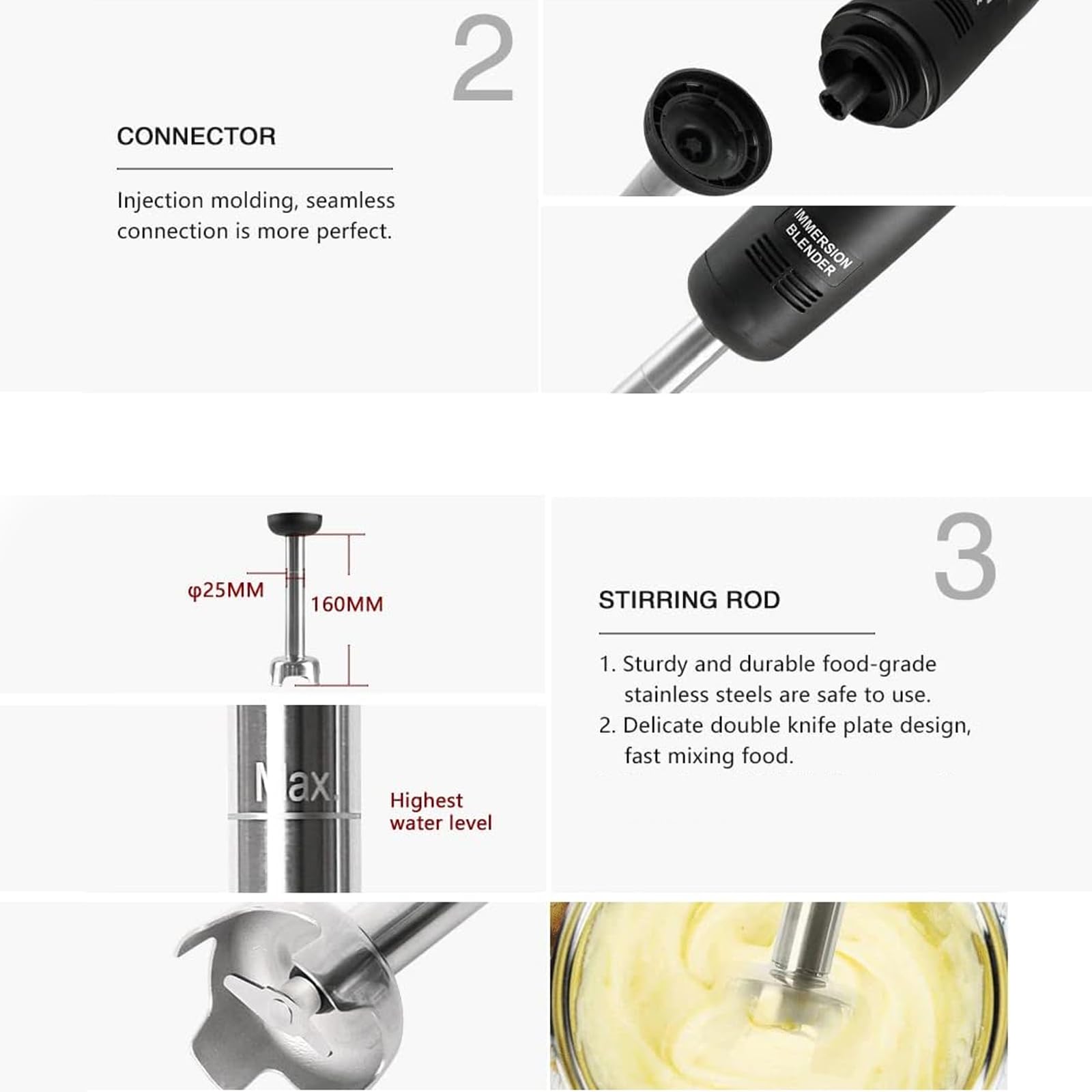 2

CONNECTOR

Injection molding, seamless connection is more perfect.

IMMERSION BLENDER

φ25MM

160MM

Max.

Highest water level

3

STIRRING ROD

1. Sturdy and durable food-grade stainless steels are safe to use.
2. Delicate double knife plate design, fast mixing food.