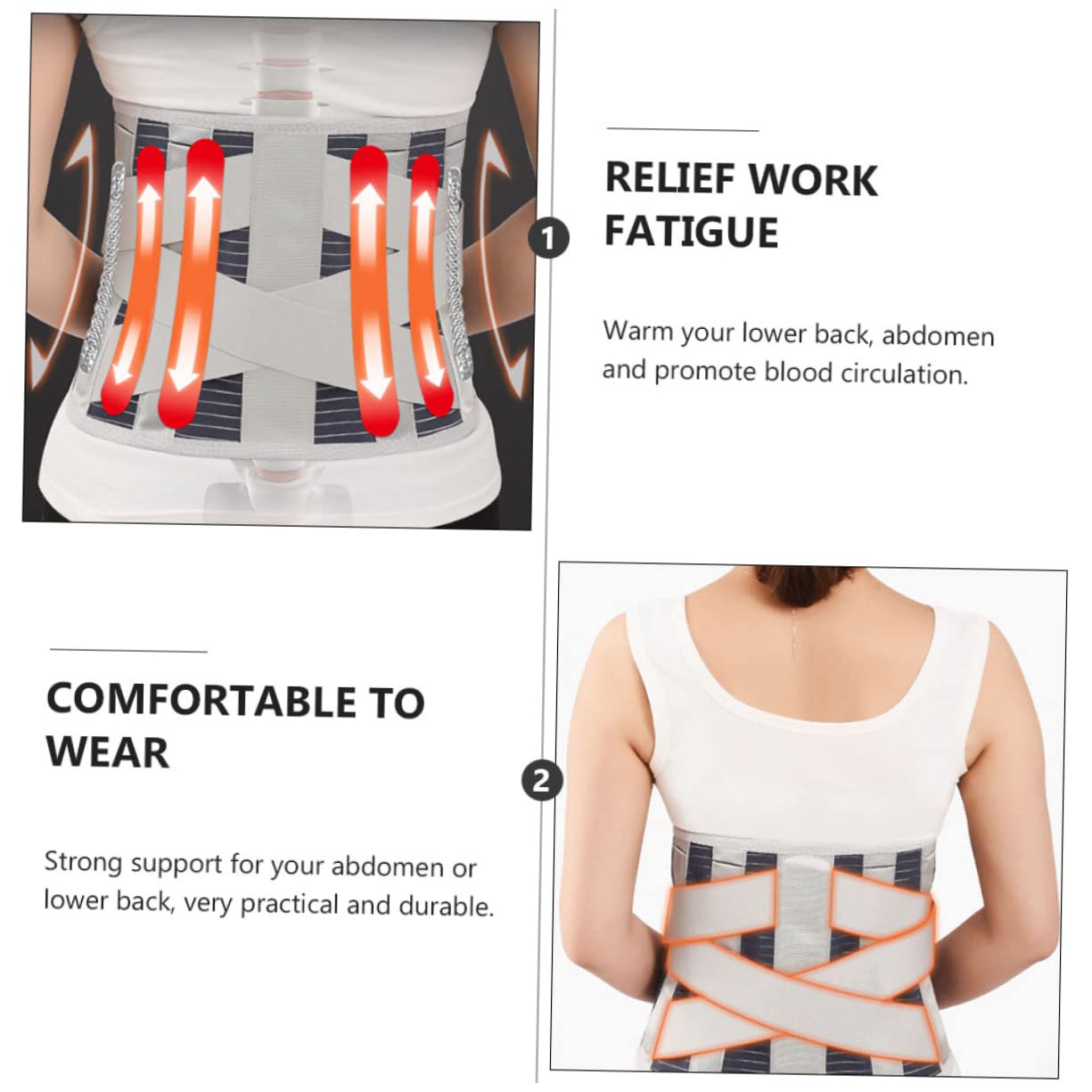 1

RELIEF WORK FATIGUE

Warm your lower back, abdomen and promote blood circulation.

COMFORTABLE TO WEAR

2

Strong support for your abdomen or lower back, very practical and durable.