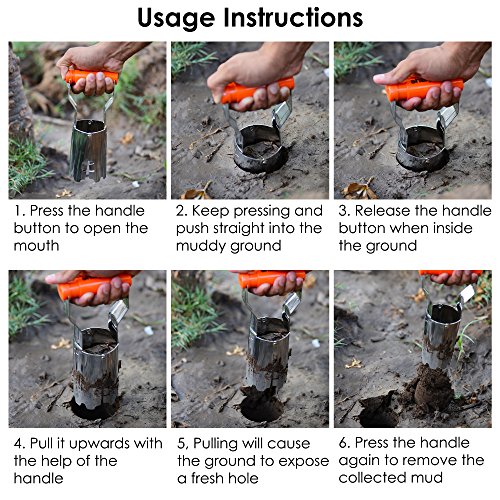 Usage Instructions

1. Press the handle button to open the mouth

2. Keep pressing and push straight into the muddy ground

3. Release the handle button when inside the ground

4. Pull it upwards with the help of the handle

5, Pulling will cause the ground to expose a fresh hole

6. Press the handle again to remove the collected mud