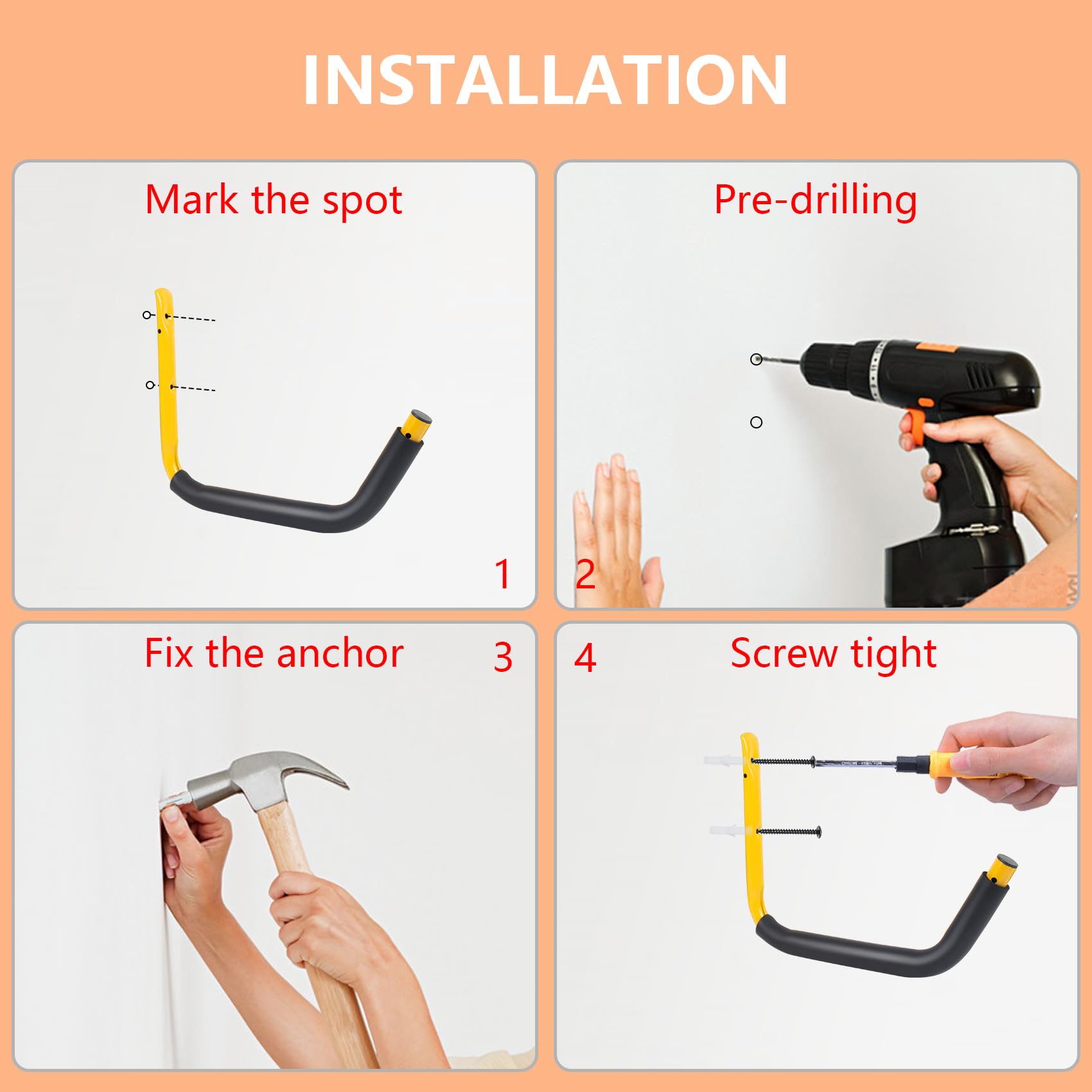 INSTALLATION

Mark the spot

1

Pre-drilling

2

Fix the anchor

3

4

Screw tight