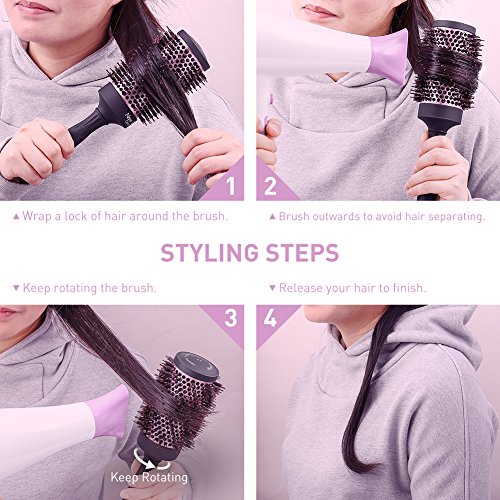 1

2

▲ Wrap a lock of hair around the brush.

▲ Brush outwards to avoid hair separating.

STYLING STEPS

▼ Keep rotating the brush.

▼ Release your hair to finish.

3

4

Keep Rotating