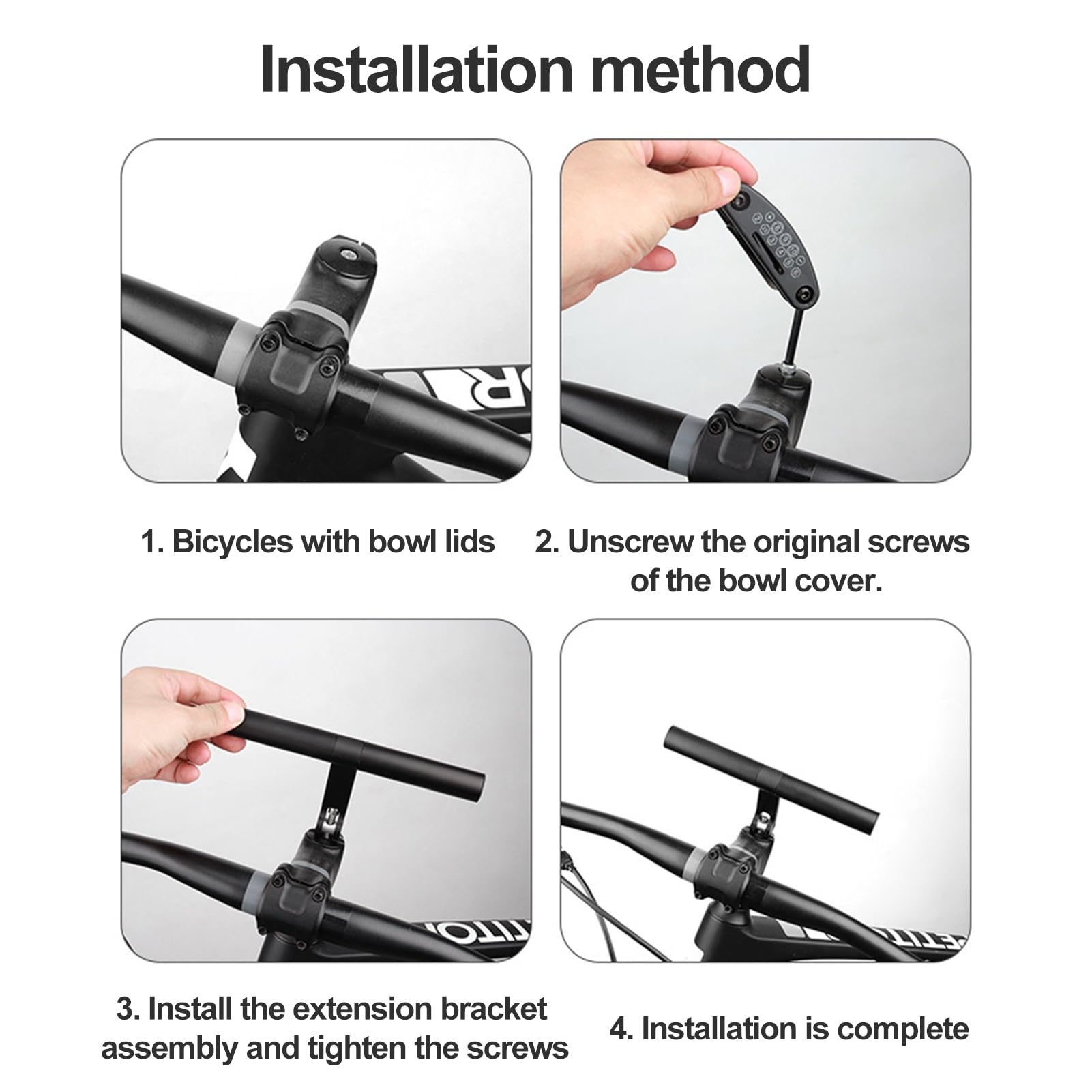 Installation method

1. Bicycles with bowl lids

2. Unscrew the original screws of the bowl cover.

3. Install the extension bracket assembly and tighten the screws

4. Installation is complete