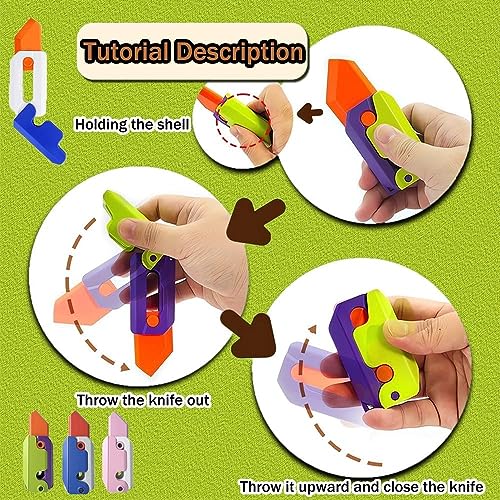 Tutorial Description

Holding the shell

Throw the knife out

Throw it upward and close the knife