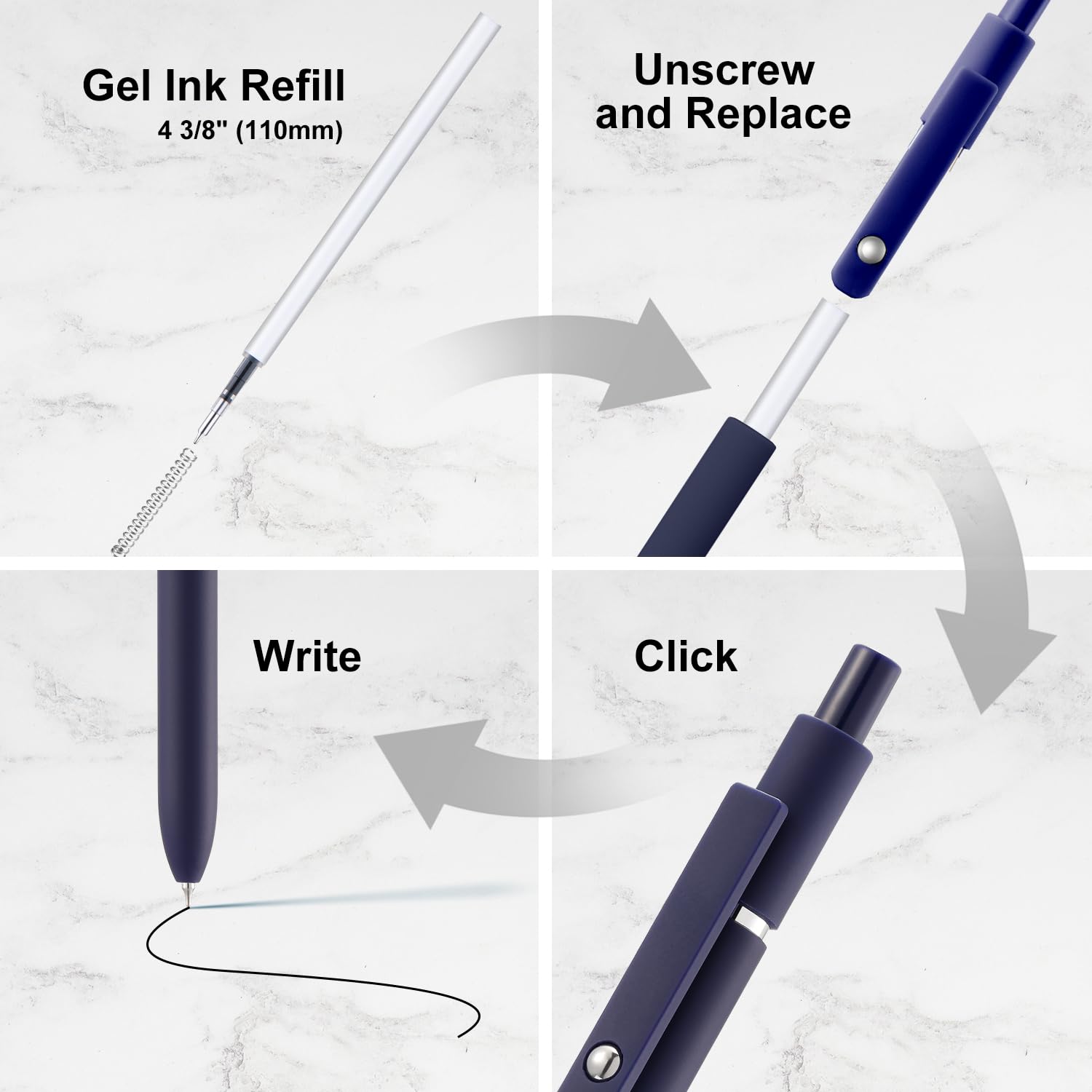 Gel Ink Refill
4 3/8" (110mm)

Unscrew and Replace

Write

Click