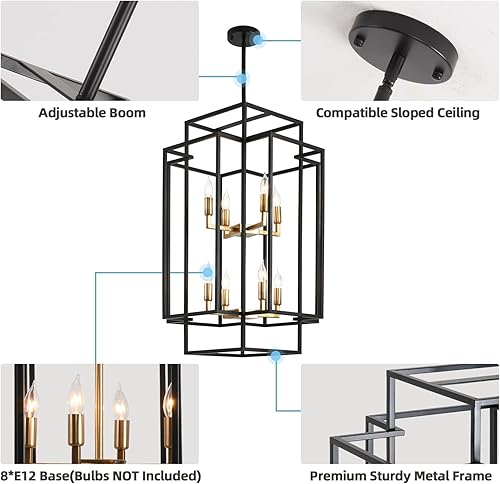 Adjustable Boom

Compatible Sloped Ceiling

8*E12 Base(Bulbs NOT Included)

Premium Sturdy Metal Frame