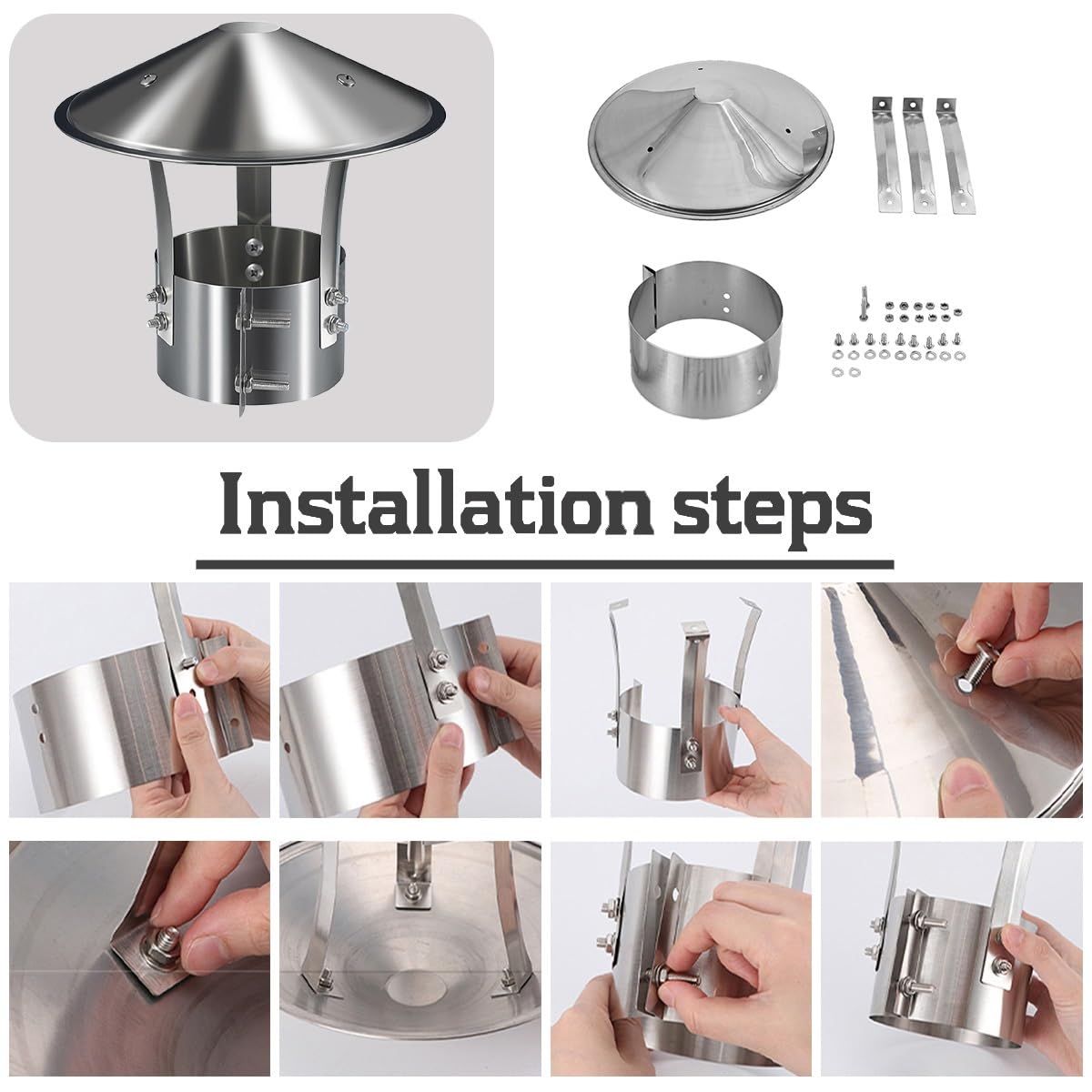 Installation steps