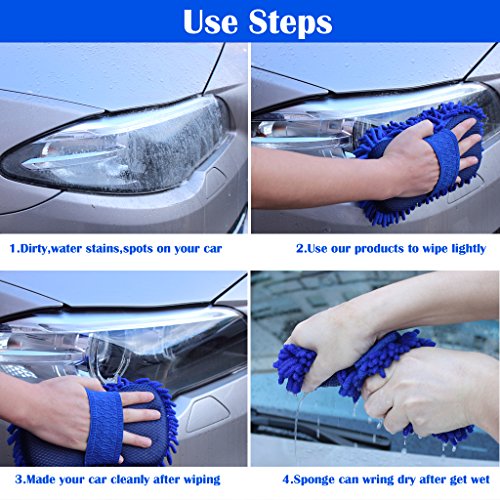 Use Steps

1.Dirty,water stains,spots on your car

2.Use our products to wipe lightly

3.Made your car cleanly after wiping

4.Sponge can wring dry after get wet