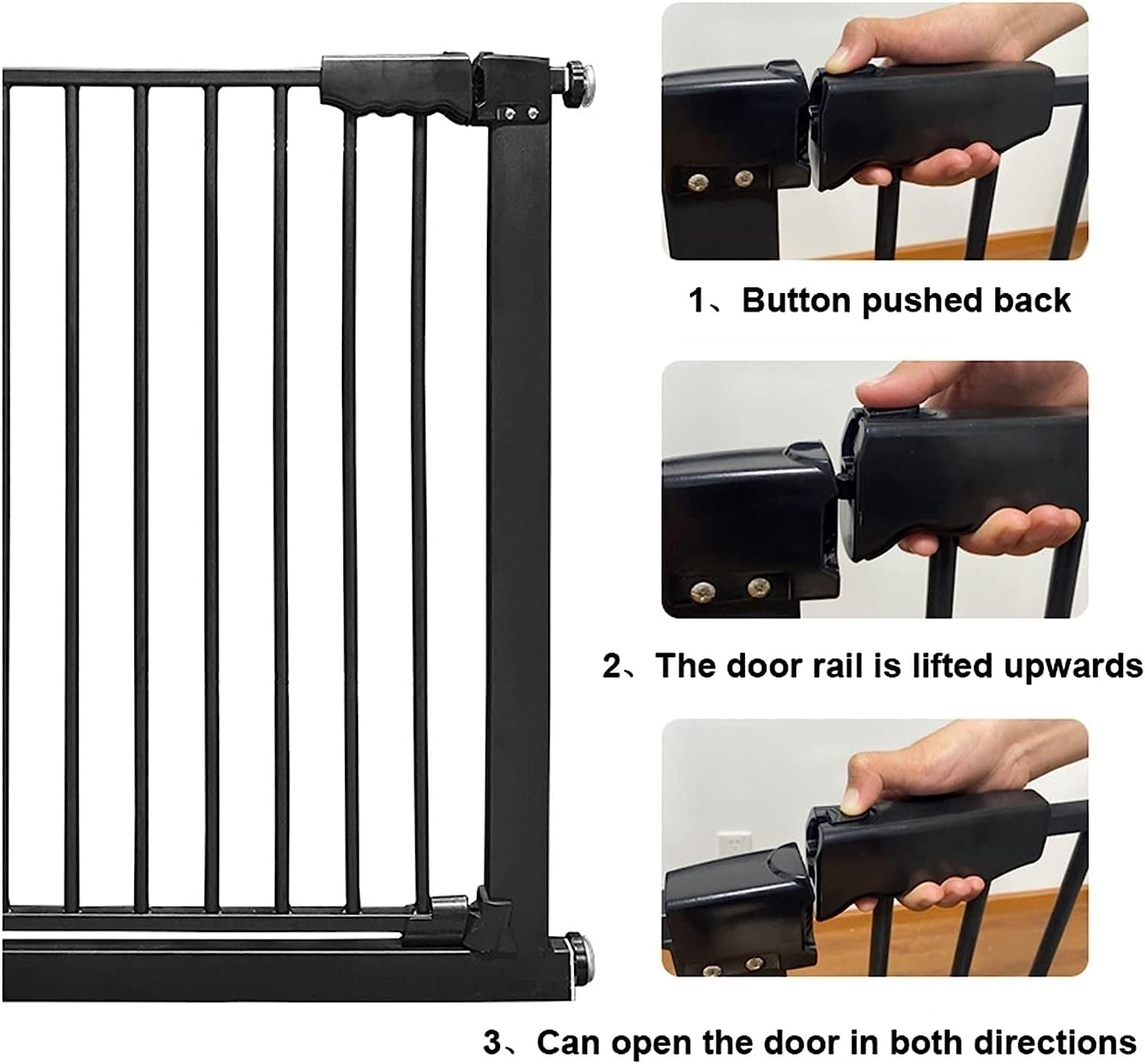 1、Button pushed back

2、The door rail is lifted upwards

3、Can open the door in both directions