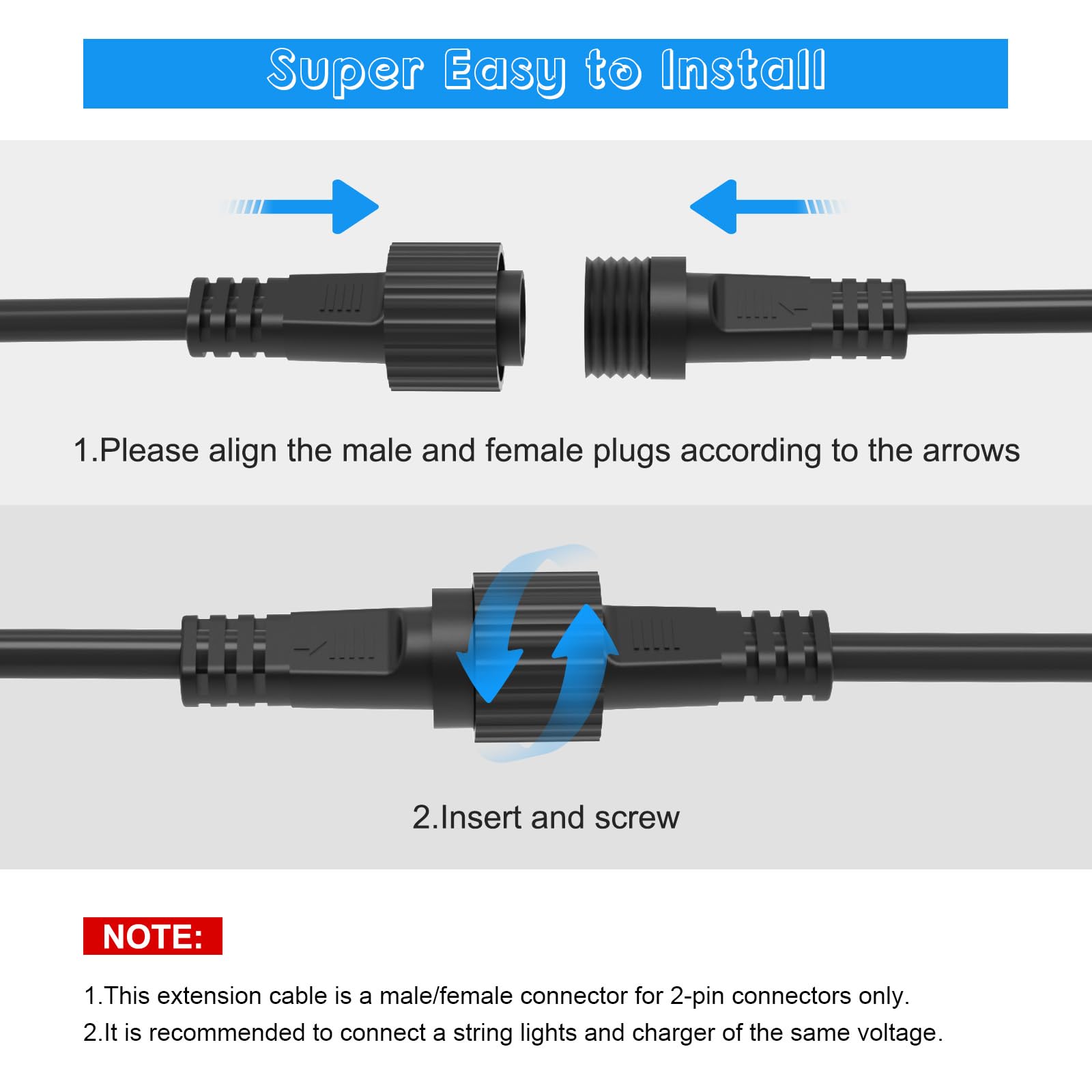 Super Easy to Install

1.Please align the male and female plugs according to the arrows

2.Insert and screw

NOTE:

1.This extension cable is a male/female connector for 2-pin connectors only.
2.It is recommended to connect a string lights and charger of the same voltage.