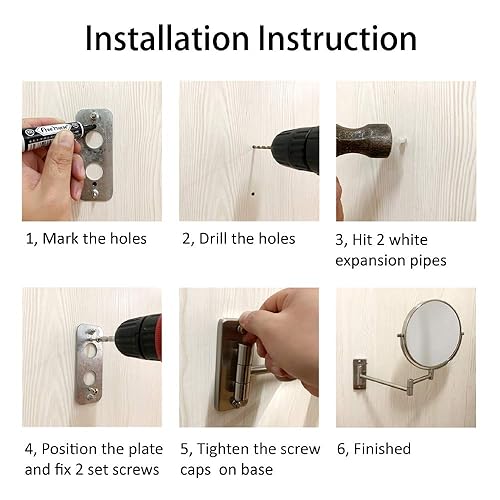 Installation Instruction

1, Mark the holes

2, Drill the holes

3, Hit 2 white expansion pipes

4, Position the plate and fix 2 set screws

5, Tighten the screw caps on base

6, Finished