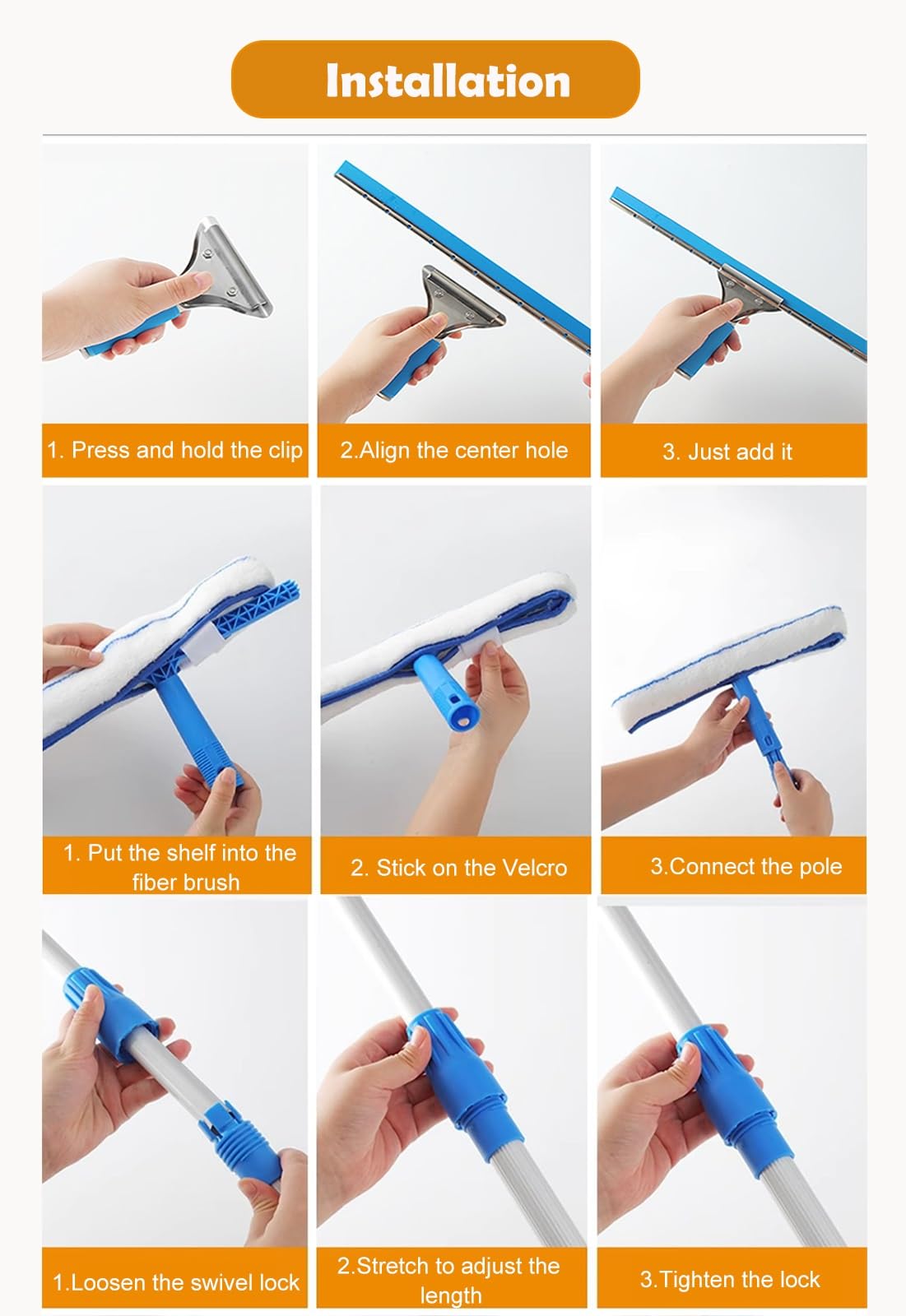 Installation

1. Press and hold the clip

2.Align the center hole

3. Just add it

1. Put the shelf into the fiber brush

2. Stick on the Velcro

3.Connect the pole

1.Loosen the swivel lock

2.Stretch to adjust the length

3.Tighten the lock