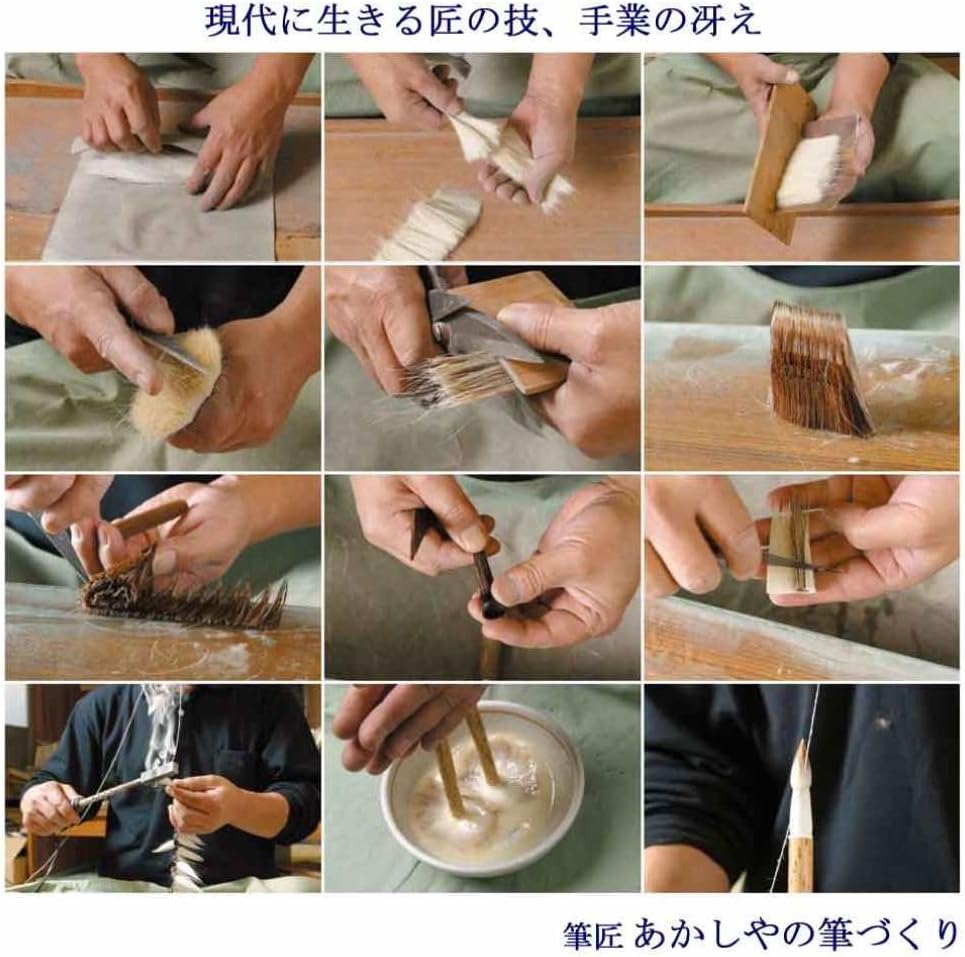 現代に生きる匠の技、手業の冴え

筆匠 あかしやの筆づくり