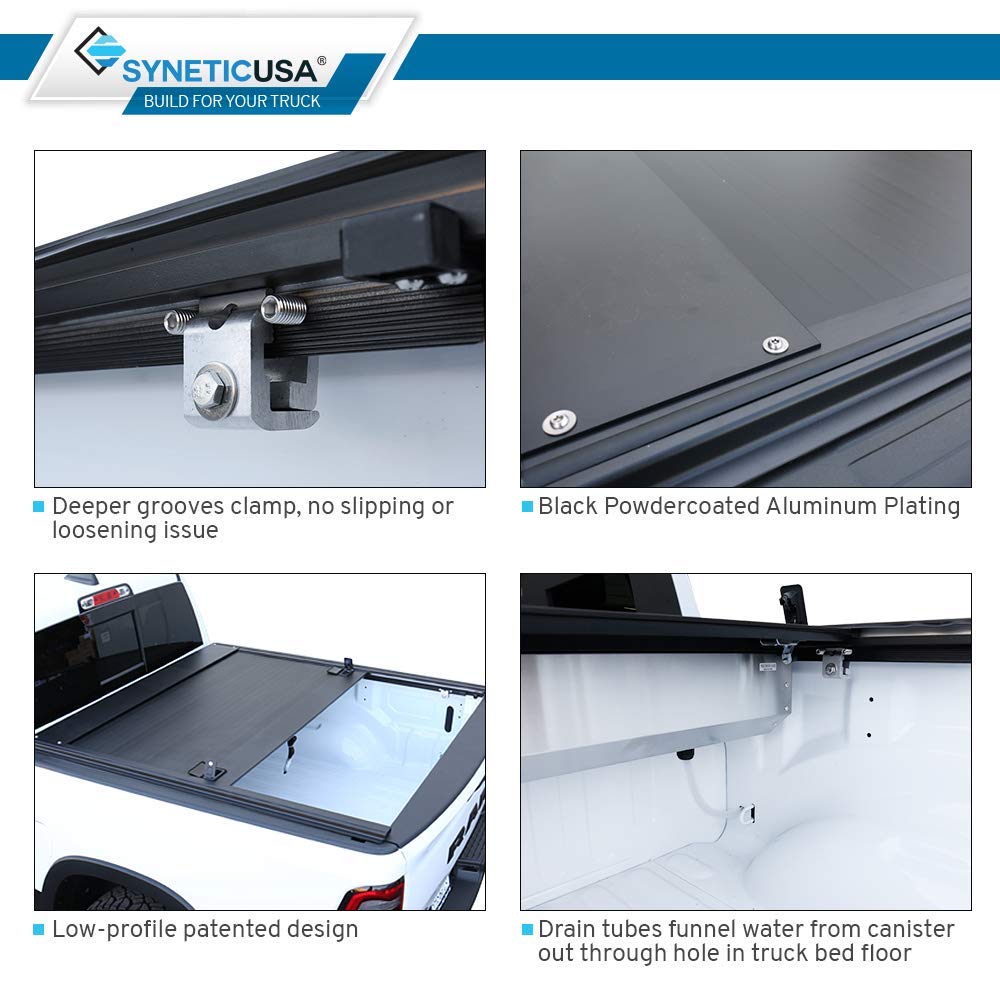 SYNETICUSA®
BUILD FOR YOUR TRUCK

Deeper grooves clamp, no slipping or loosening issue

Black Powdercoated Aluminum Plating

Low-profile patented design

Drain tubes funnel water from canister out through hole in truck bed floor