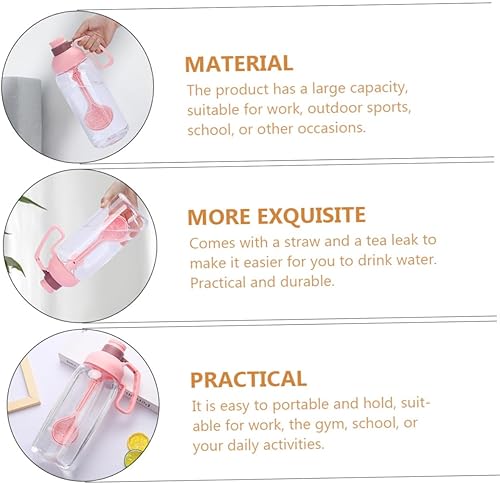 MATERIAL
The product has a large capacity, suitable for work, outdoor sports, school, or other occasions.

MORE EXQUISITE
Comes with a straw and a tea leak to make it easier for you to drink water. Practical and durable.

PRACTICAL
It is easy to portable and hold, suitable for work, the gym, school, or your daily activities.