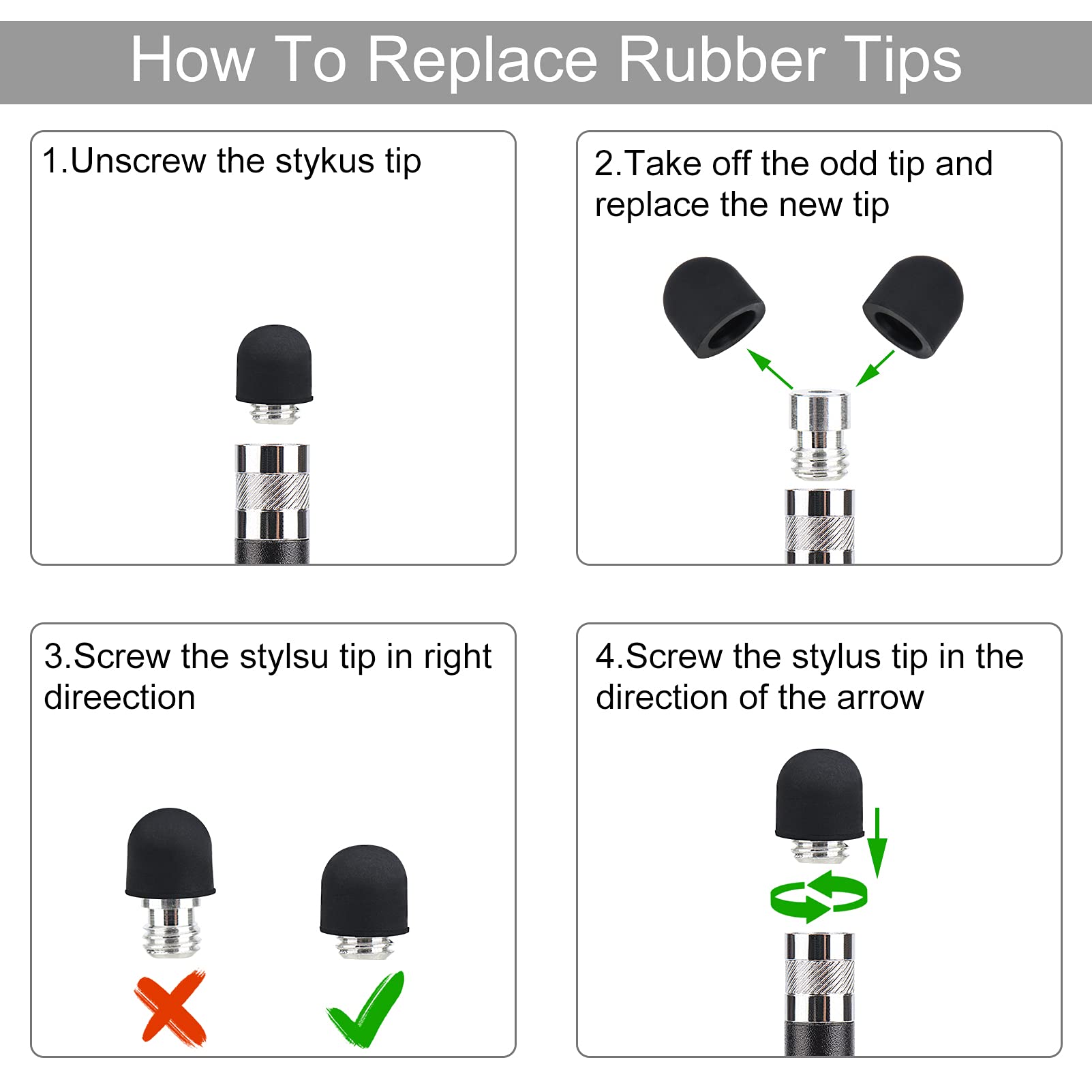 How To Replace Rubber Tips

1.Unscrew the stykus tip

2.Take off the odd tip and replace the new tip

3.Screw the stylsu tip in right direection

4.Screw the stylus tip in the direction of the arrow