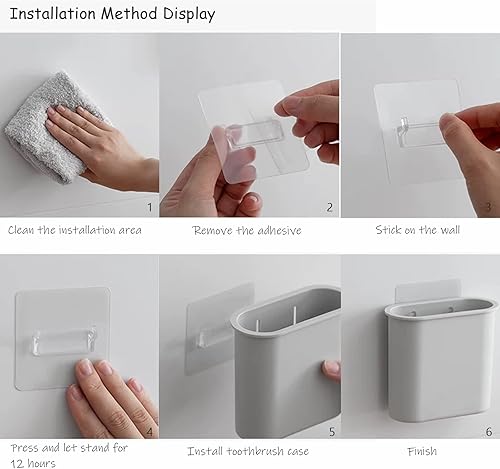 Installation Method Display

1

Clean the installation area

2

Remove the adhesive

3

Stick on the wall

4

Press and let stand for 12 hours

5

Install toothbrush case

6

Finish