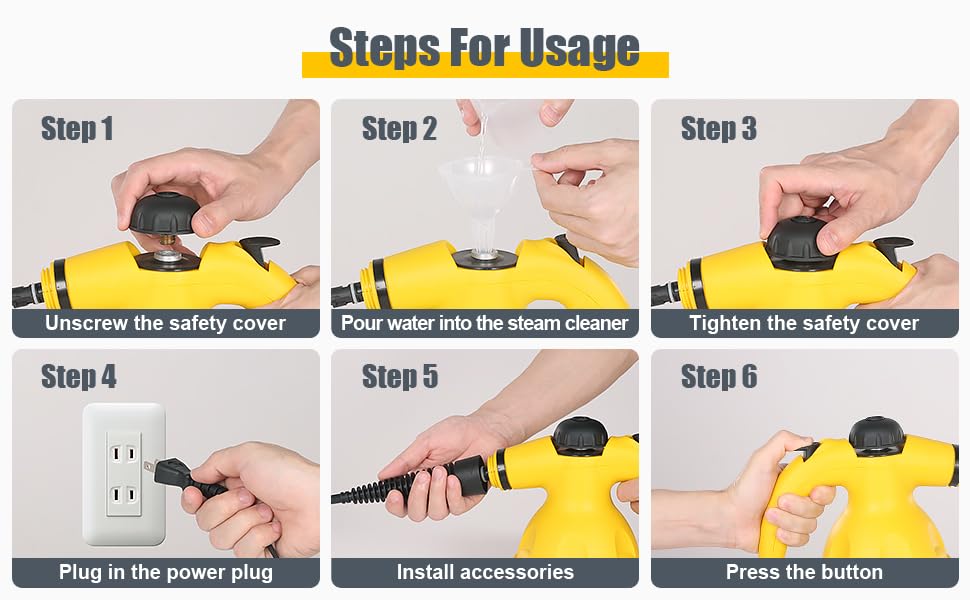 Steps For Usage

Step 1
Unscrew the safety cover

Step 2
Pour water into the steam cleaner

Step 3
Tighten the safety cover

Step 4
Plug in the power plug

Step 5
Install accessories

Step 6
Press the button