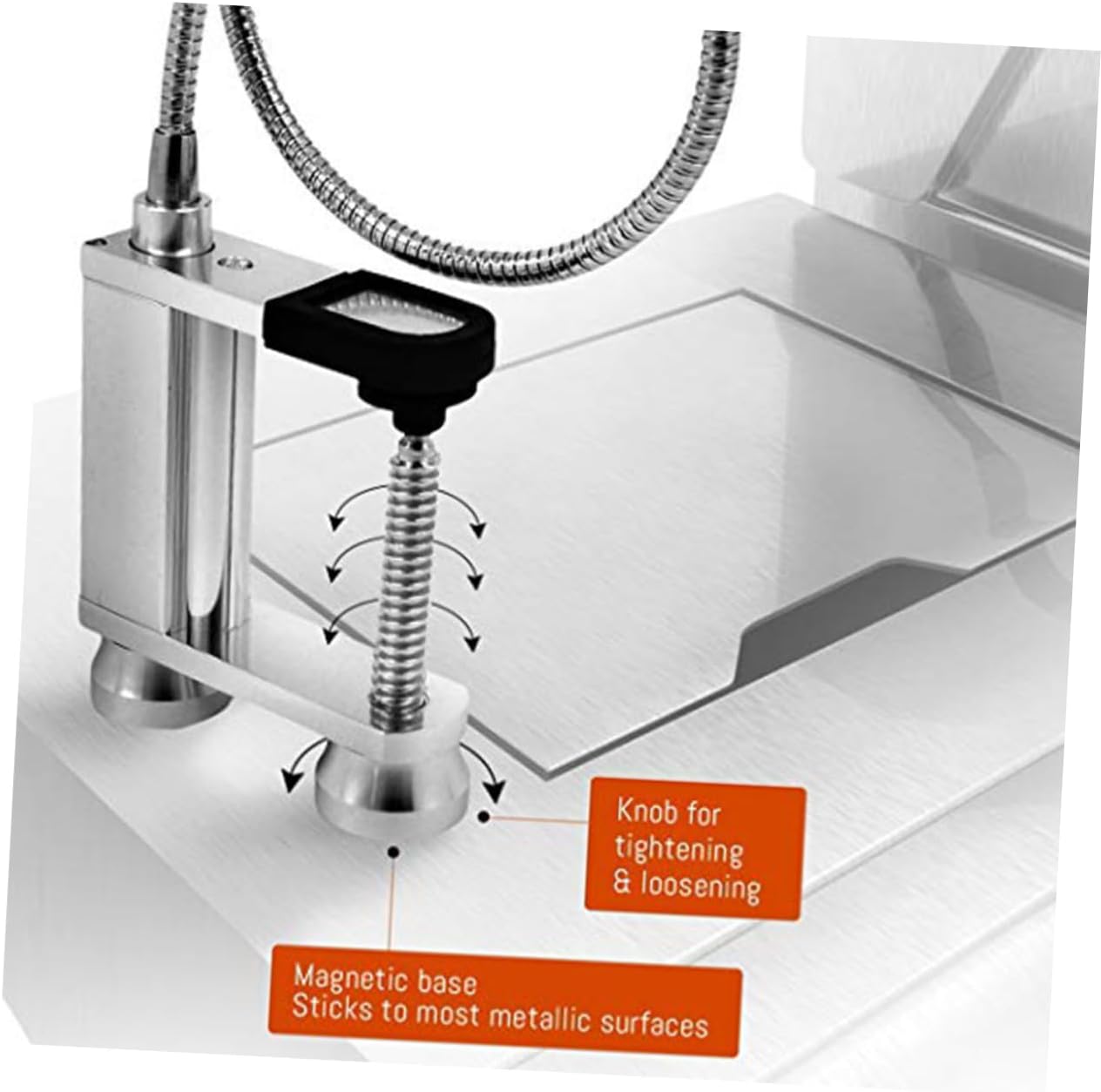 Knob for tightening & loosening

Magnetic base
Sticks to most metallic surfaces