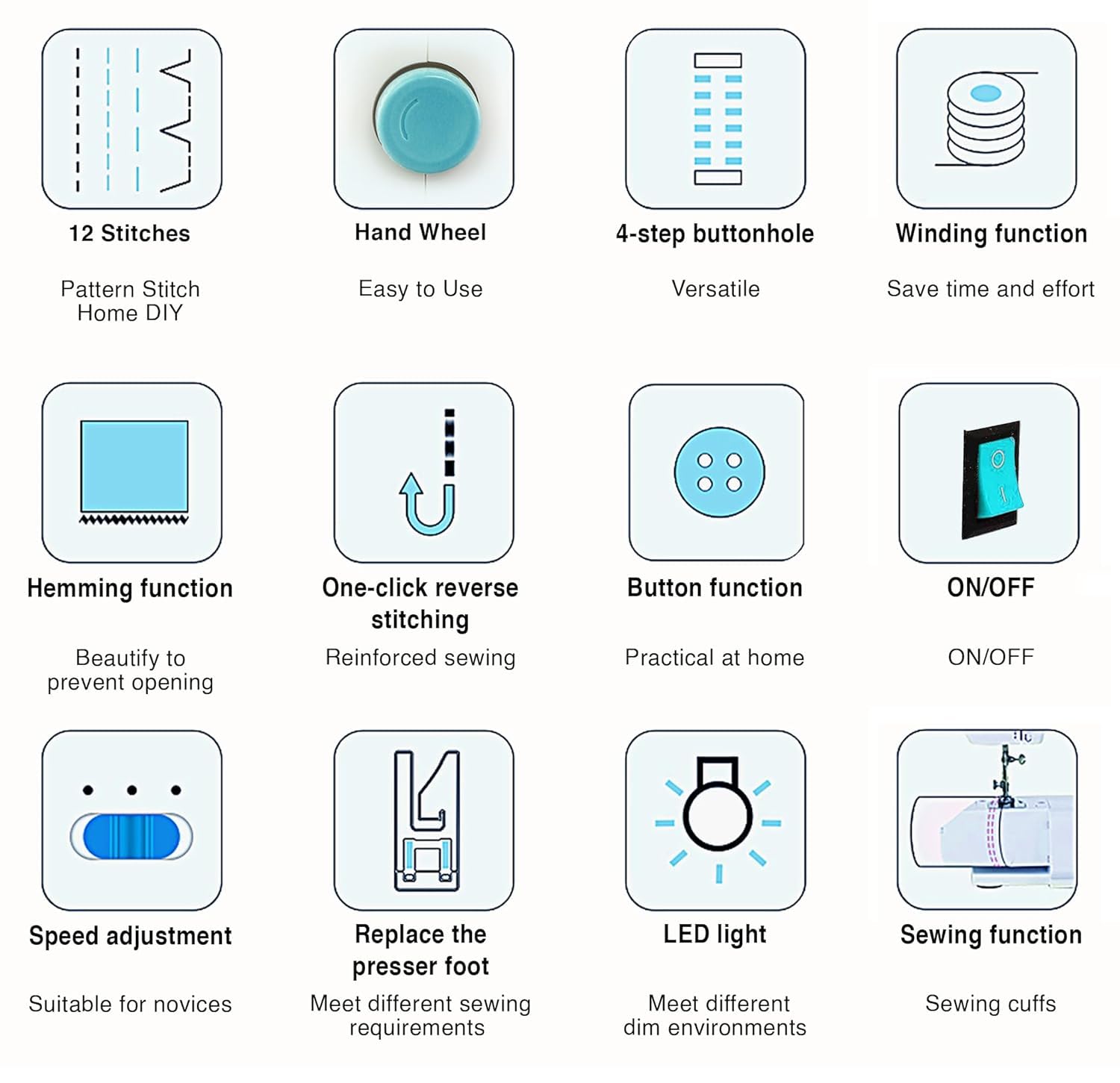 12 Stitches

Pattern Stitch
Home DIY

Hand Wheel

Easy to Use

4-step buttonhole

Versatile

Winding function

Save time and effort

Hemming function

Beautify to
prevent opening

One-click reverse stitching

Reinforced sewing

Button function

Practical at home

ON/OFF

ON/OFF

Speed adjustment

Suitable for novices

Replace the presser foot

Meet different sewing requirements

LED light

Meet different
dim environments

Sewing function

Sewing cuffs