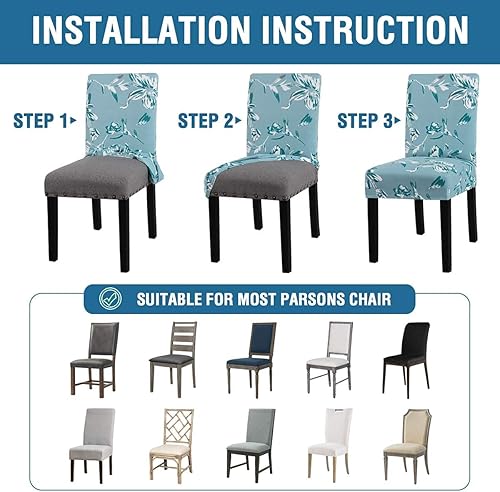 INSTALLATION INSTRUCTION

STEP 1

STEP 2

STEP 3

SUITABLE FOR MOST PARSONS CHAIR