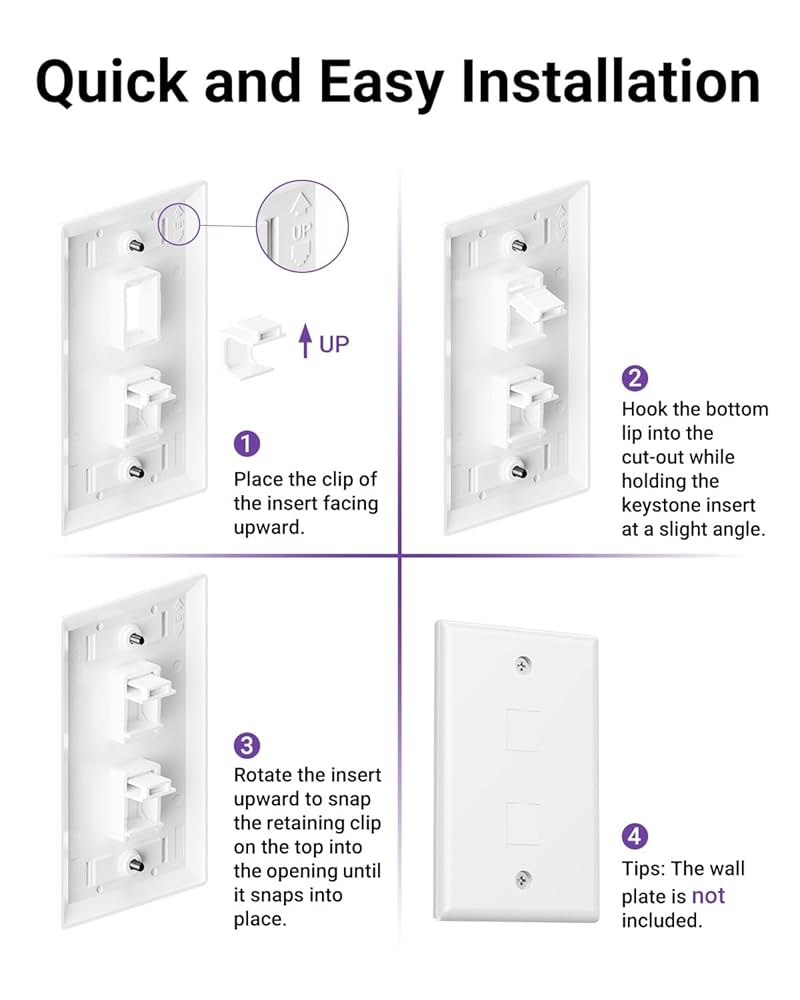 Quick and Easy Installation

UP

UP

1
Place the clip of the insert facing upward.

2
Hook the bottom lip into the cut-out while holding the keystone insert at a slight angle.

3
Rotate the insert upward to snap the retaining clip on the top into the opening until it snaps into place.

4
Tips: The wall plate is not included.