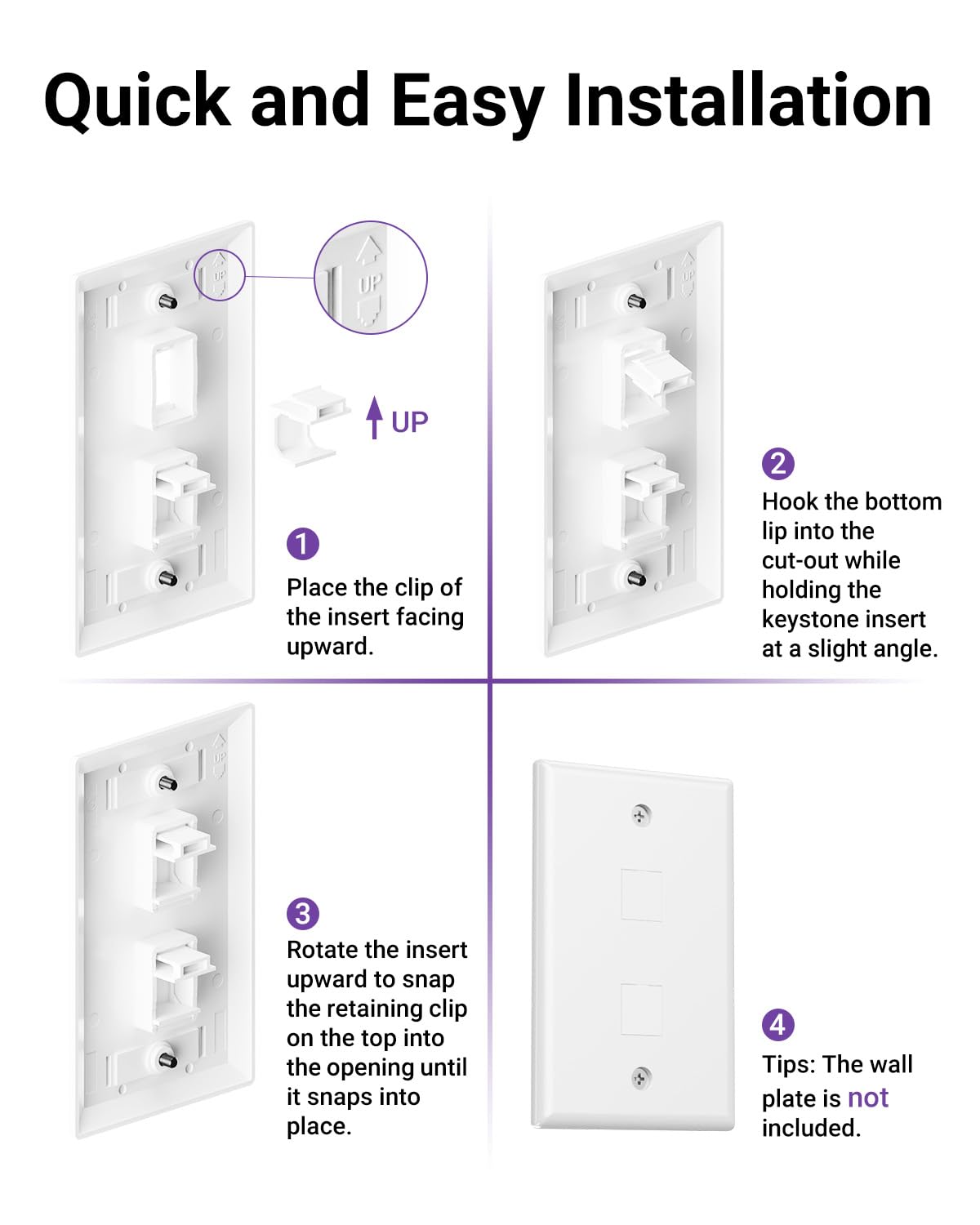 Quick and Easy Installation

UP

UP

UP

1
Place the clip of the insert facing upward.

UP

2
Hook the bottom lip into the cut-out while holding the keystone insert at a slight angle.

UP

3
Rotate the insert upward to snap the retaining clip on the top into the opening until it snaps into place.

4
Tips: The wall plate is not included.