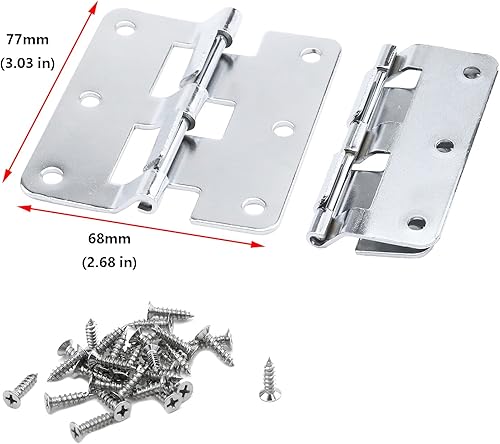 77mm
(3.03 in)

68mm
(2.68 in)