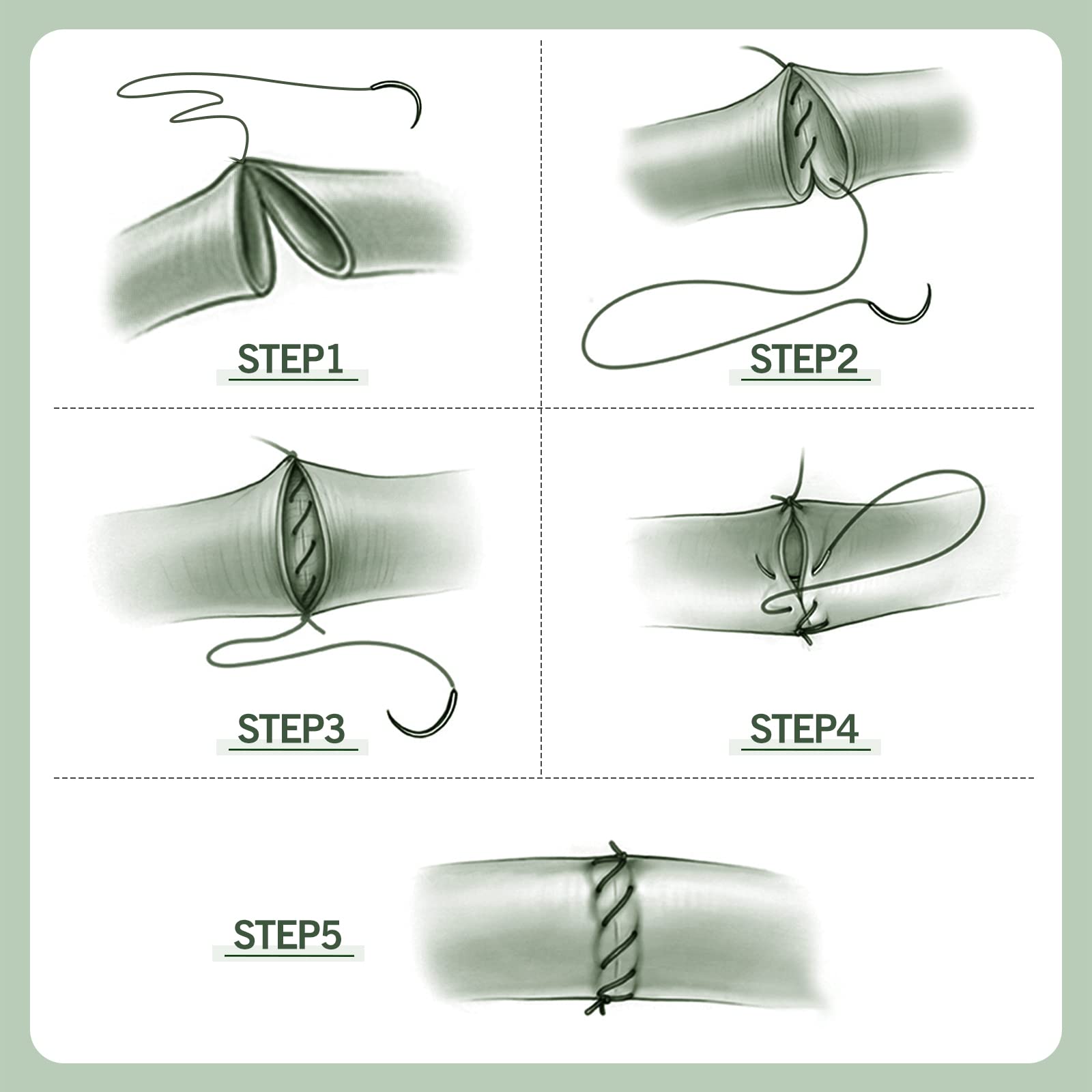 STEP1

STEP2

STEP3

STEP4

STEP5