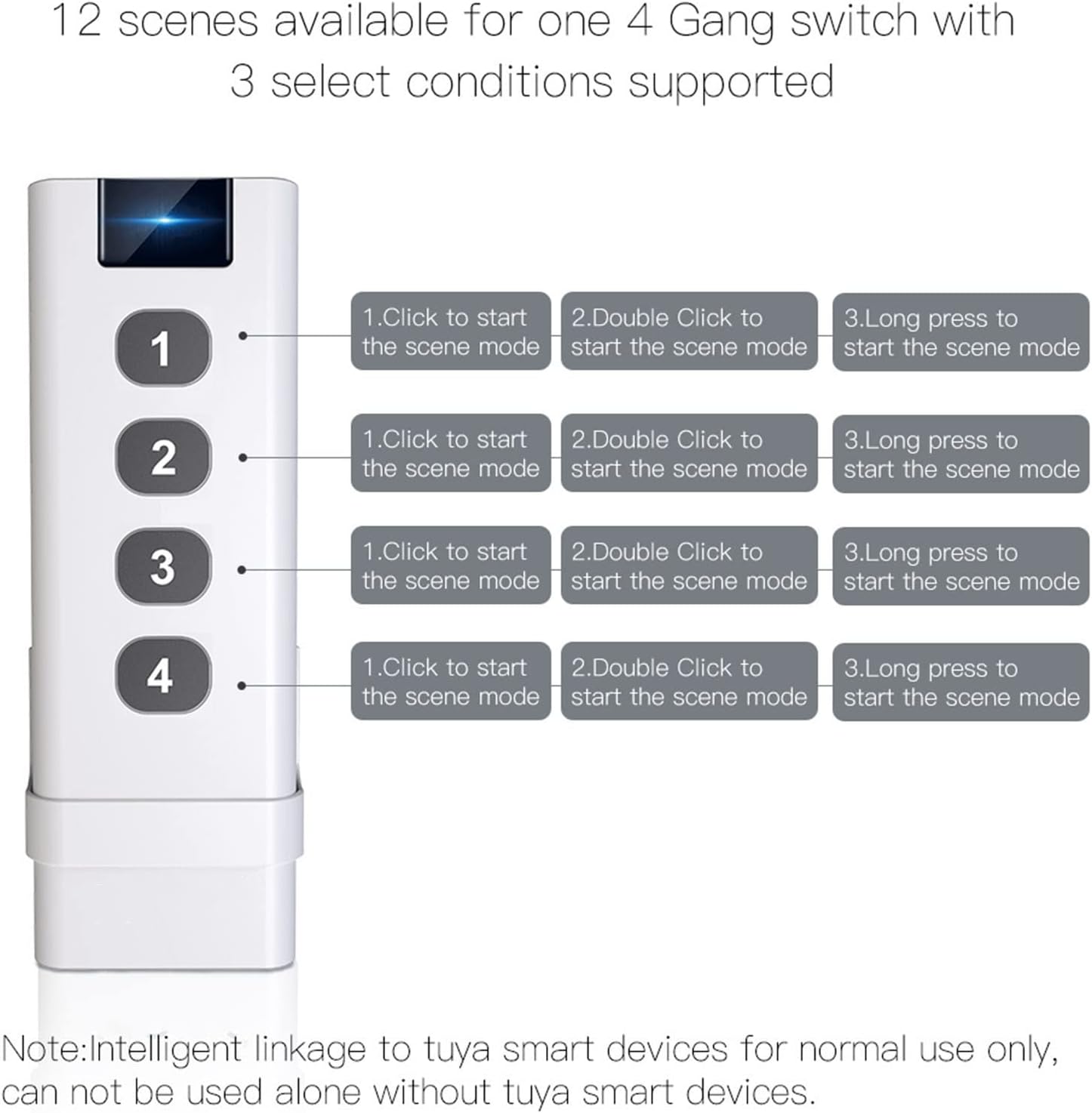 12 scenes available for one 4 Gang switch with 3 select conditions supported

1

1.Click to start the scene mode

2.Double Click to start the scene mode

3.Long press to start the scene mode

2

1.Click to start the scene mode

2.Double Click to start the scene mode

3.Long press to start the scene mode

3

1.Click to start the scene mode

2.Double Click to start the scene mode

3.Long press to start the scene mode

4

1.Click to start the scene mode

2.Double Click to start the scene mode

3.Long press to start the scene mode

Note:Intelligent linkage to tuya smart devices for normal use only, can not be used alone without tuya smart devices.