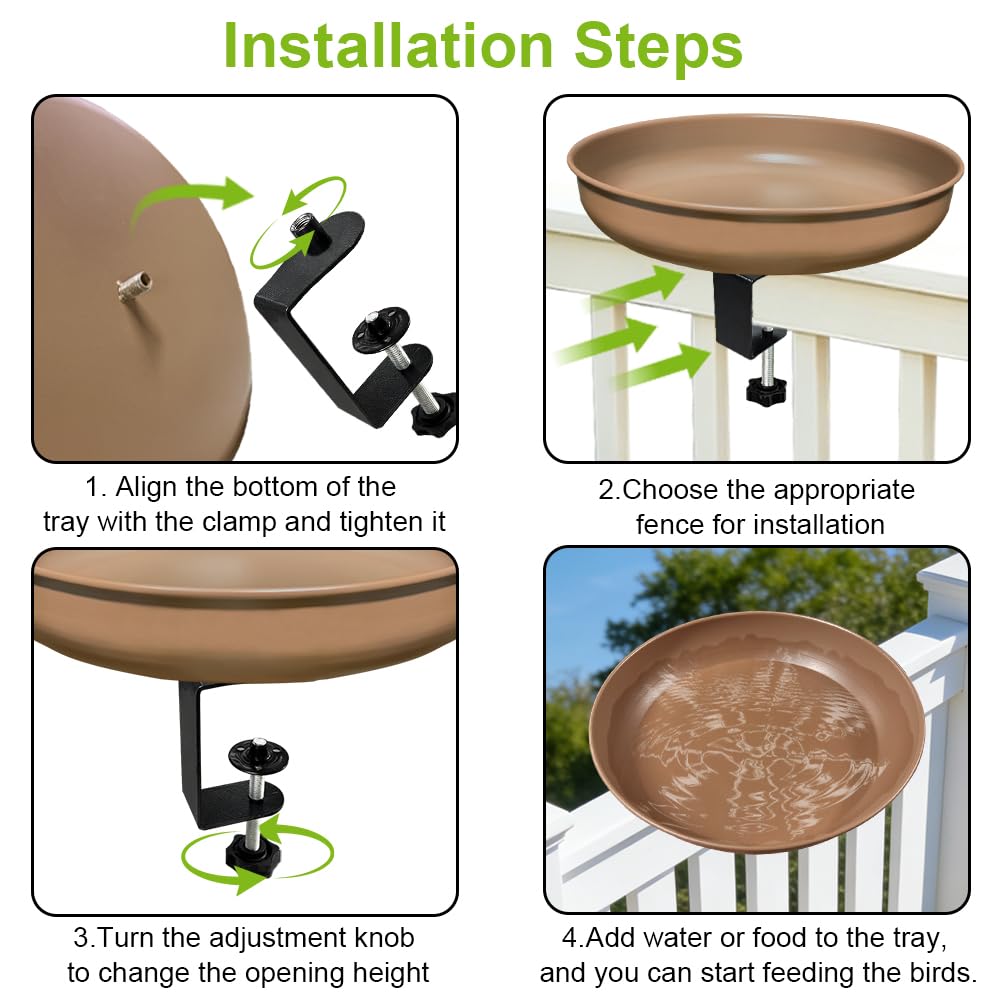 Installation Steps

1. Align the bottom of the tray with the clamp and tighten it

2.Choose the appropriate fence for installation

3.Turn the adjustment knob to change the opening height

4.Add water or food to the tray, and you can start feeding the birds.