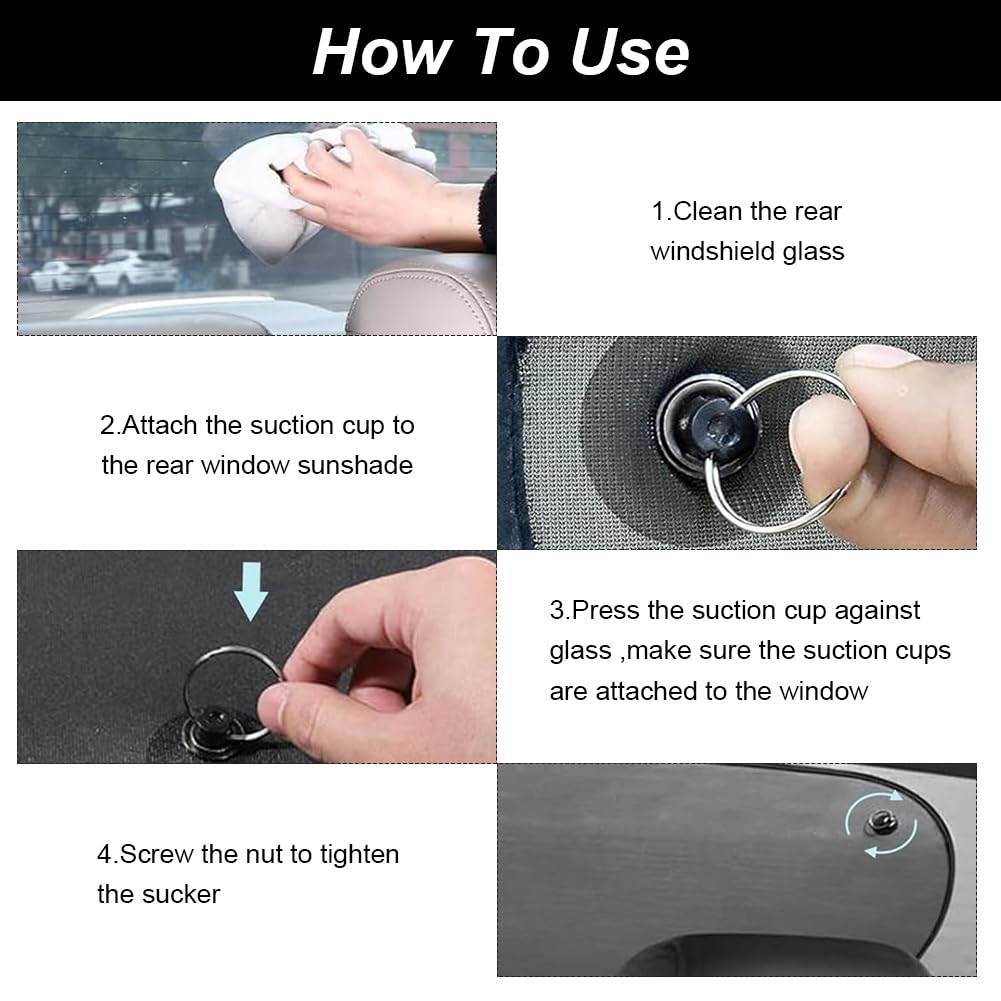 How To Use

1.Clean the rear windshield glass

2.Attach the suction cup to the rear window sunshade

3.Press the suction cup against glass ,make sure the suction cups are attached to the window

4.Screw the nut to tighten the sucker