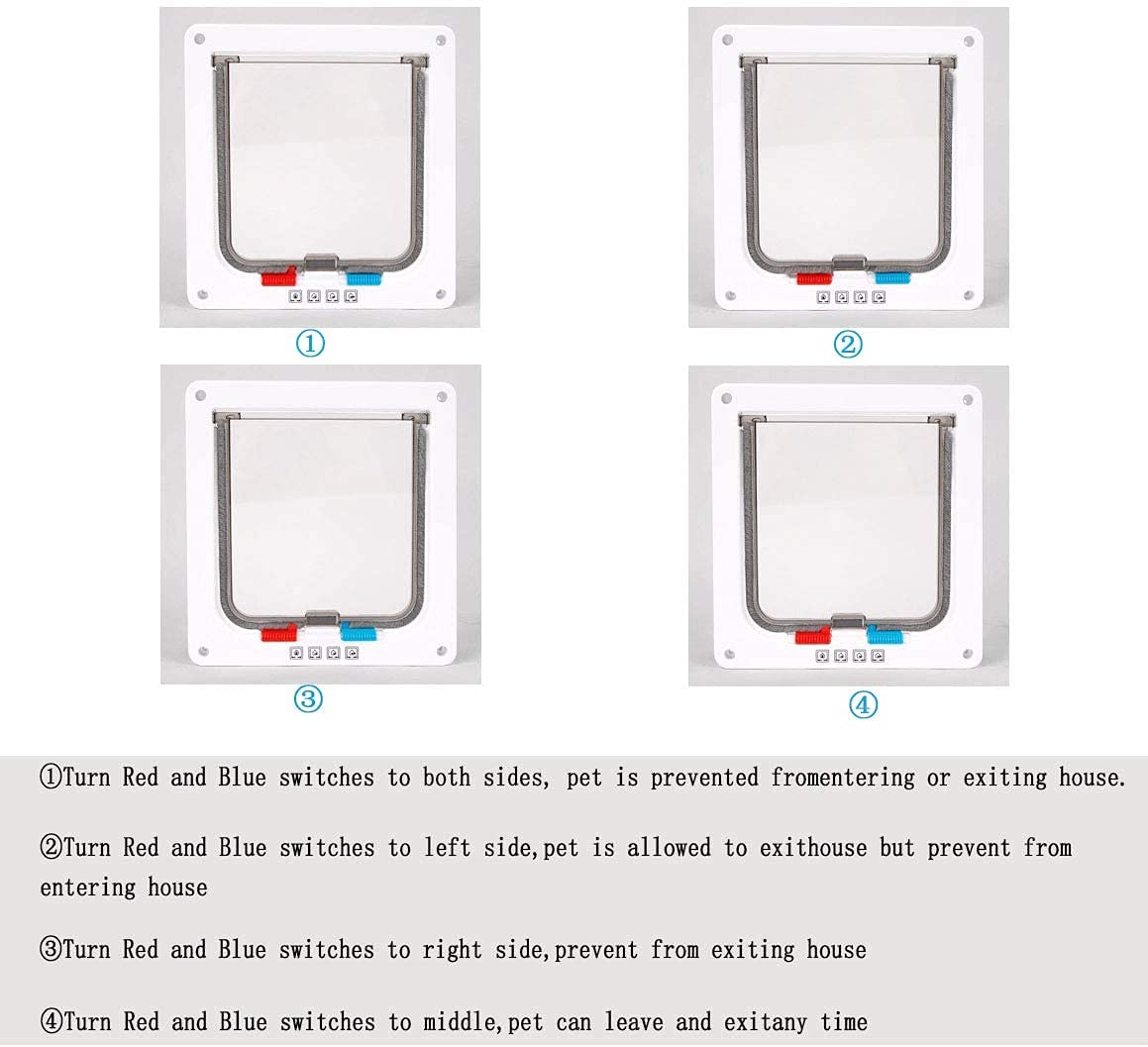 ①

②

③

④

①Turn Red and Blue switches to both sides, pet is prevented fromentering or exiting house.

②Turn Red and Blue switches to left side,pet is allowed to exithouse but prevent from entering house

③Turn Red and Blue switches to right side,prevent from exiting house

④Turn Red and Blue switches to middle,pet can leave and exitany time