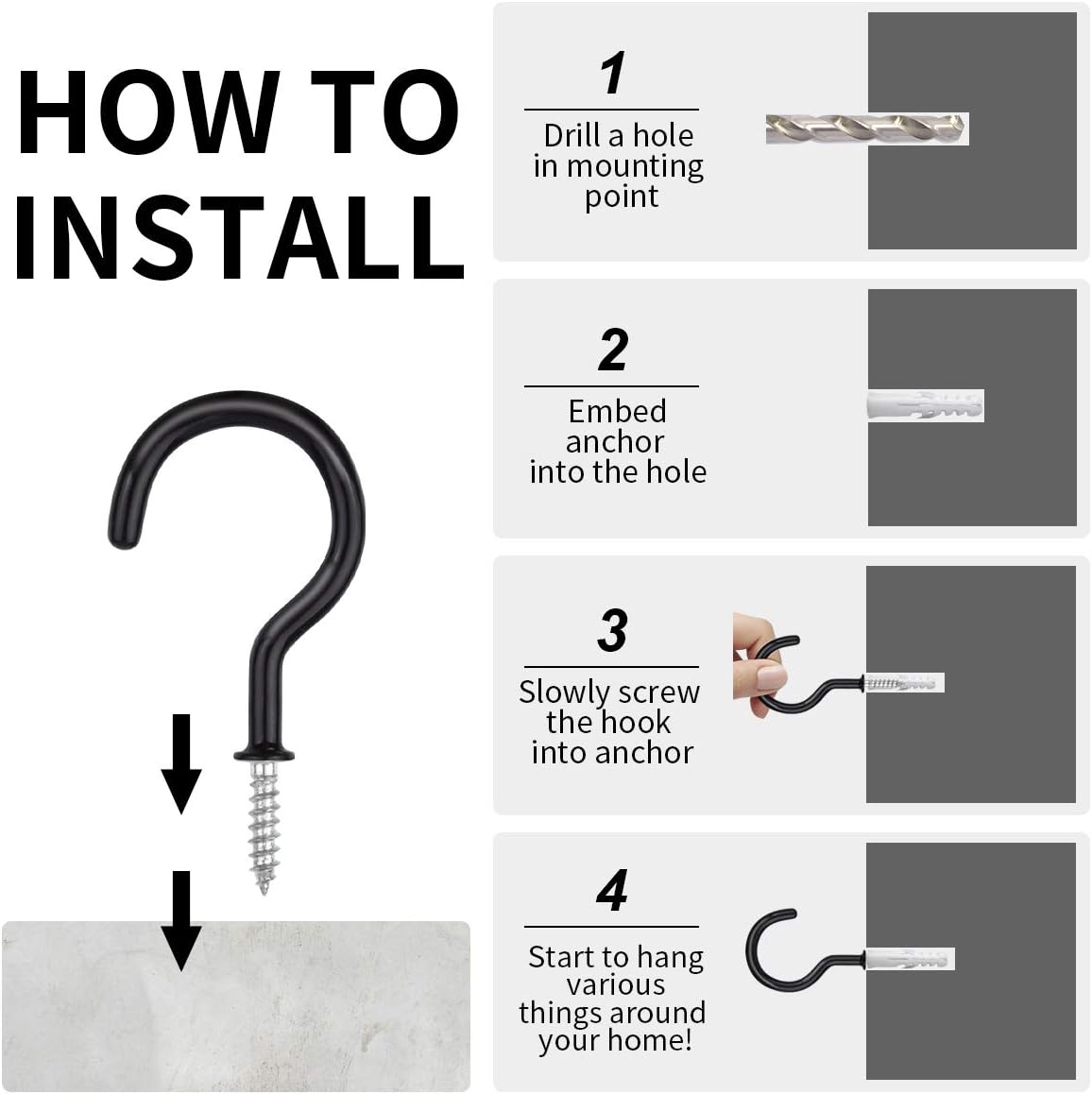 HOW TO INSTALL

1

Drill a hole in mounting point

2

Embed anchor into the hole

3

Slowly screw the hook into anchor

4

Start to hang various things around your home!