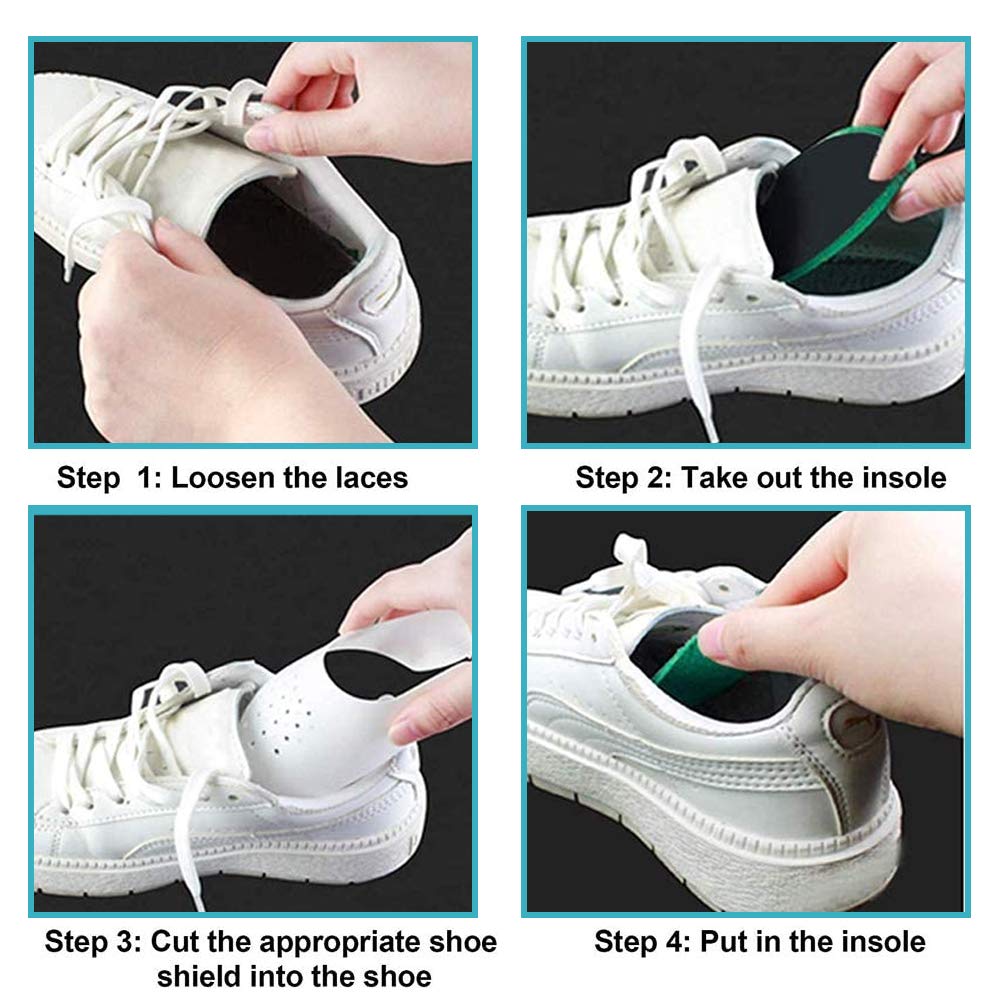 Step 1: Loosen the laces

Step 2: Take out the insole

Step 3: Cut the appropriate shoe shield into the shoe

Step 4: Put in the insole