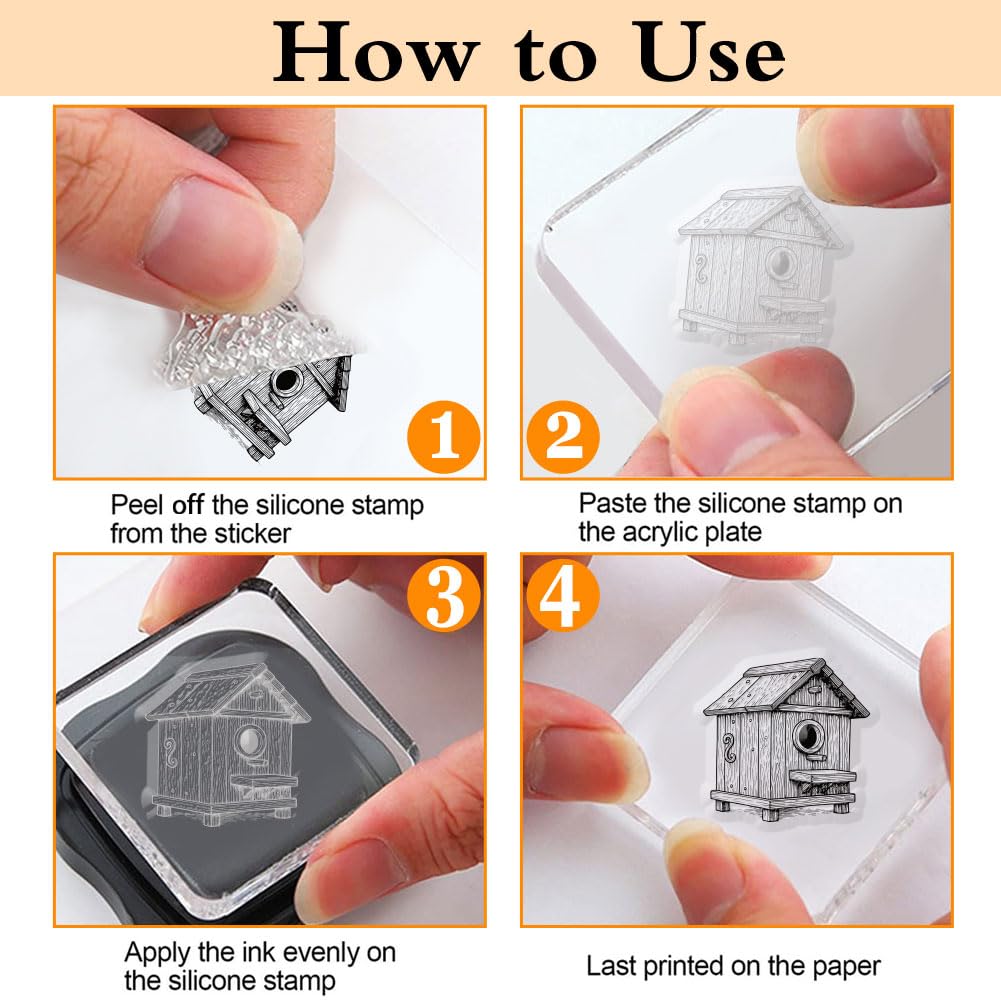 How to Use

1

Peel off the silicone stamp from the sticker

2

Paste the silicone stamp on the acrylic plate

3

Apply the ink evenly on the silicone stamp

4

Last printed on the paper