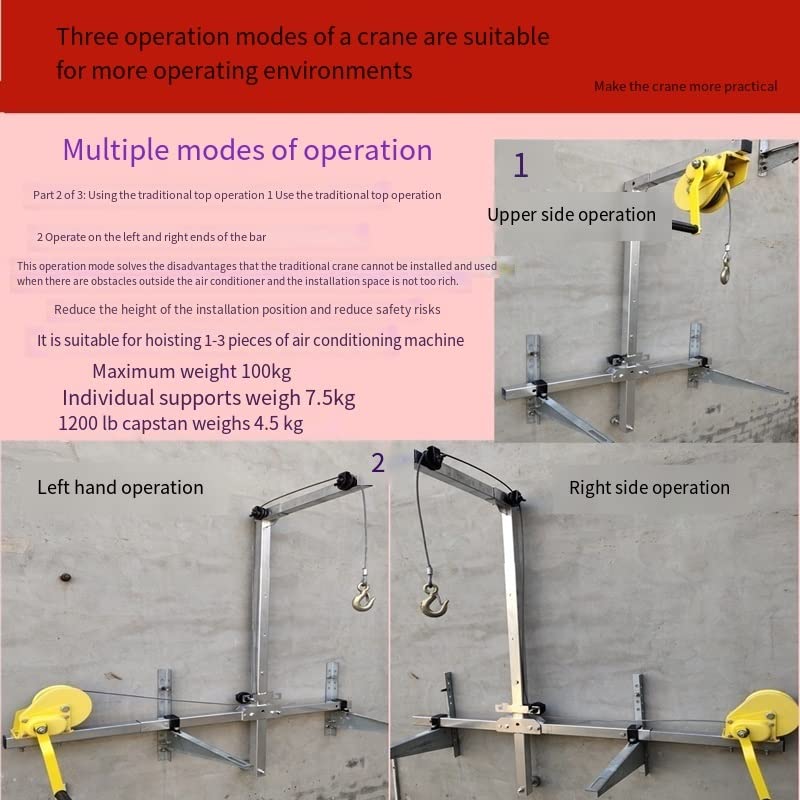 Three operation modes of a crane are suitable for more operating environments

Make the crane more practical

Multiple modes of operation

Part 2 of 3: Using the traditional top operation 1 Use the traditional top operation

2 Operate on the left and right ends of the bar

This operation mode solves the disadvantages that the traditional crane cannot be installed and used when there are obstacles outside the air conditioner and the installation space is not too rich.

Reduce the height of the installation position and reduce safety risks

It is suitable for hoisting 1-3 pieces of air conditioning machine

Maximum weight 100kg

Individual supports weigh 7.5kg

1200 lb capstan weighs 4.5 kg

1

Upper side operation

2

Left hand operation

Right side operation