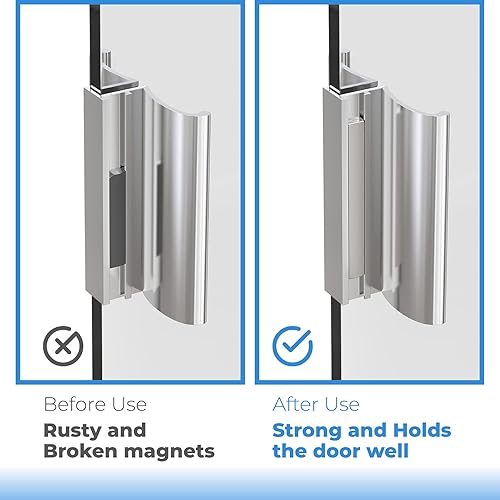 Before Use
Rusty and Broken magnets

After Use
Strong and Holds the door well