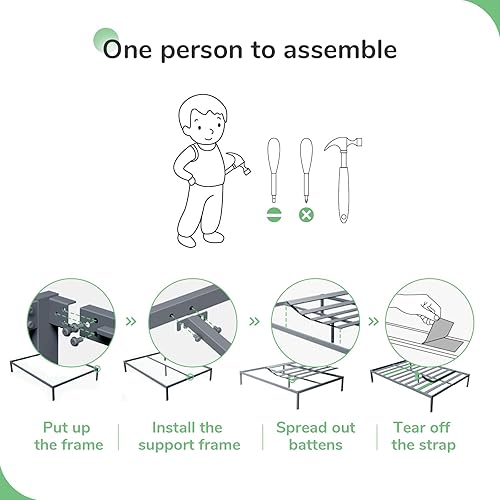 One person to assemble

Put up the frame

Install the support frame

Spread out battens

Tear off the strap