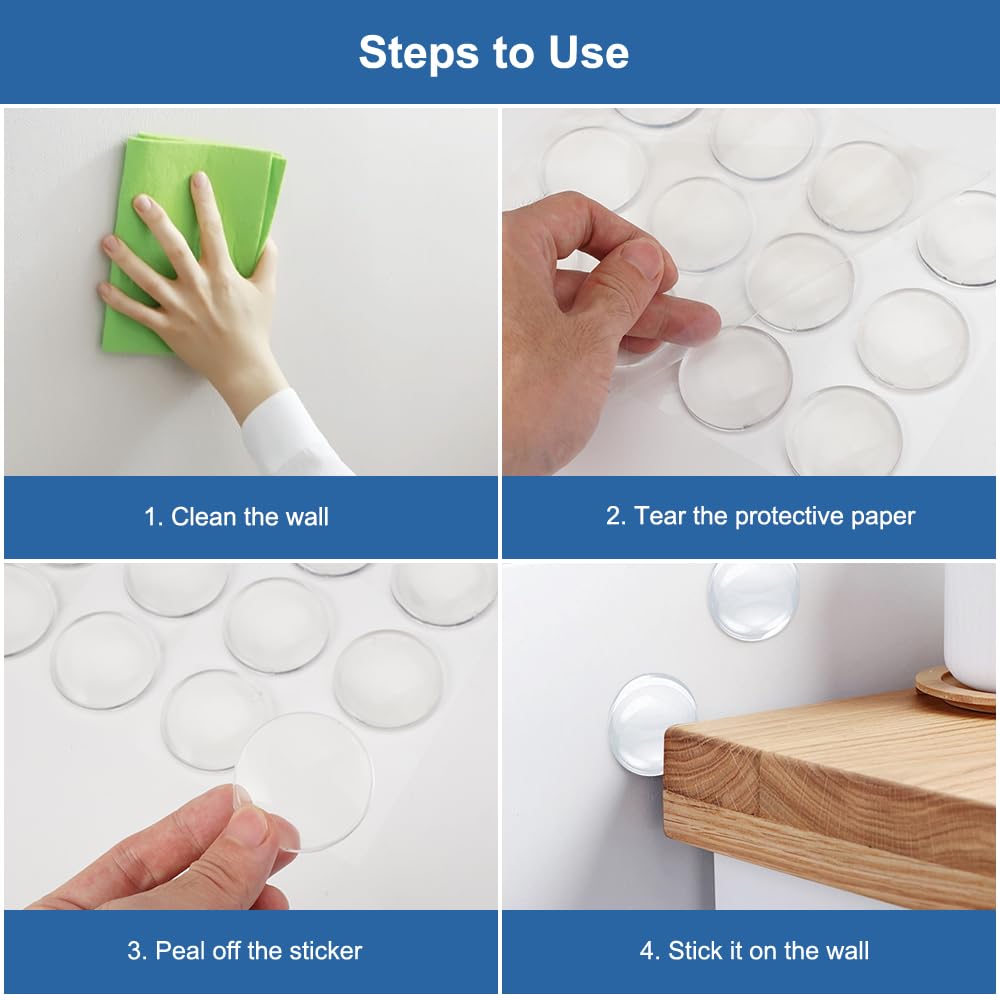 Steps to Use

1. Clean the wall

2. Tear the protective paper

3. Peal off the sticker

4. Stick it on the wall