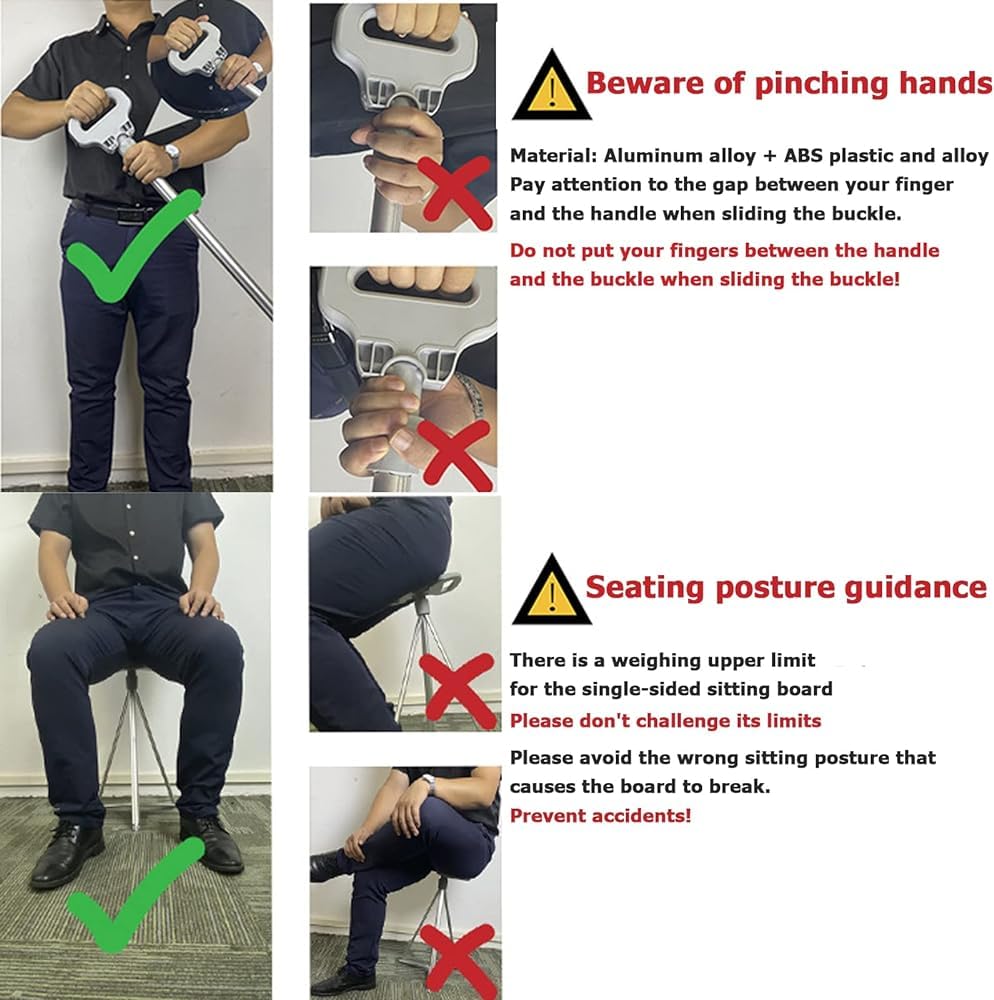 Beware of pinching hands

Material: Aluminum alloy + ABS plastic and alloy
Pay attention to the gap between your finger and the handle when sliding the buckle.

Do not put your fingers between the handle and the buckle when sliding the buckle!

Seating posture guidance

There is a weighing upper limit for the single-sided sitting board
Please don't challenge its limits

Please avoid the wrong sitting posture that causes the board to break.
Prevent accidents!