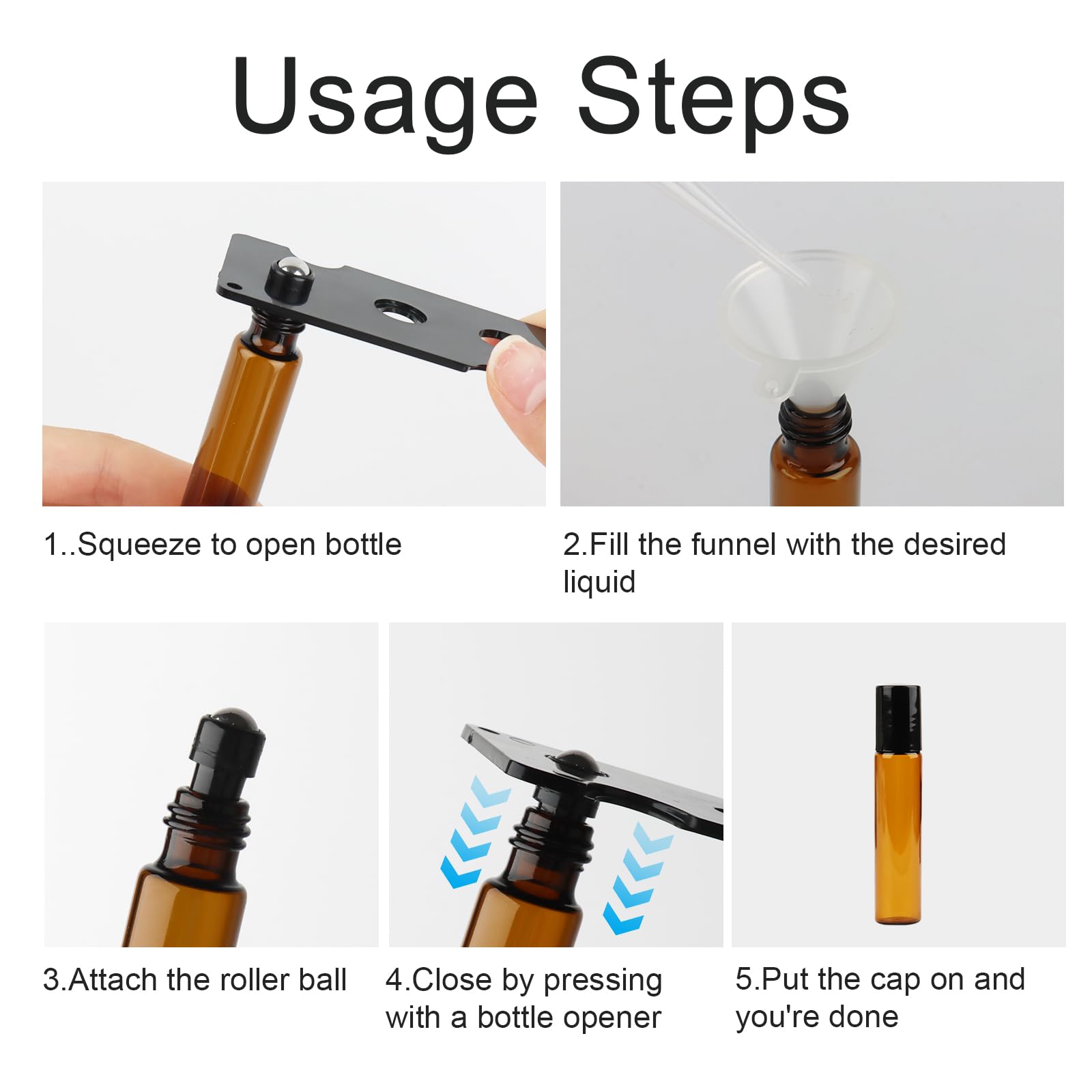 Usage Steps

1..Squeeze to open bottle

2.Fill the funnel with the desired liquid

3.Attach the roller ball

4.Close by pressing with a bottle opener

5.Put the cap on and you're done