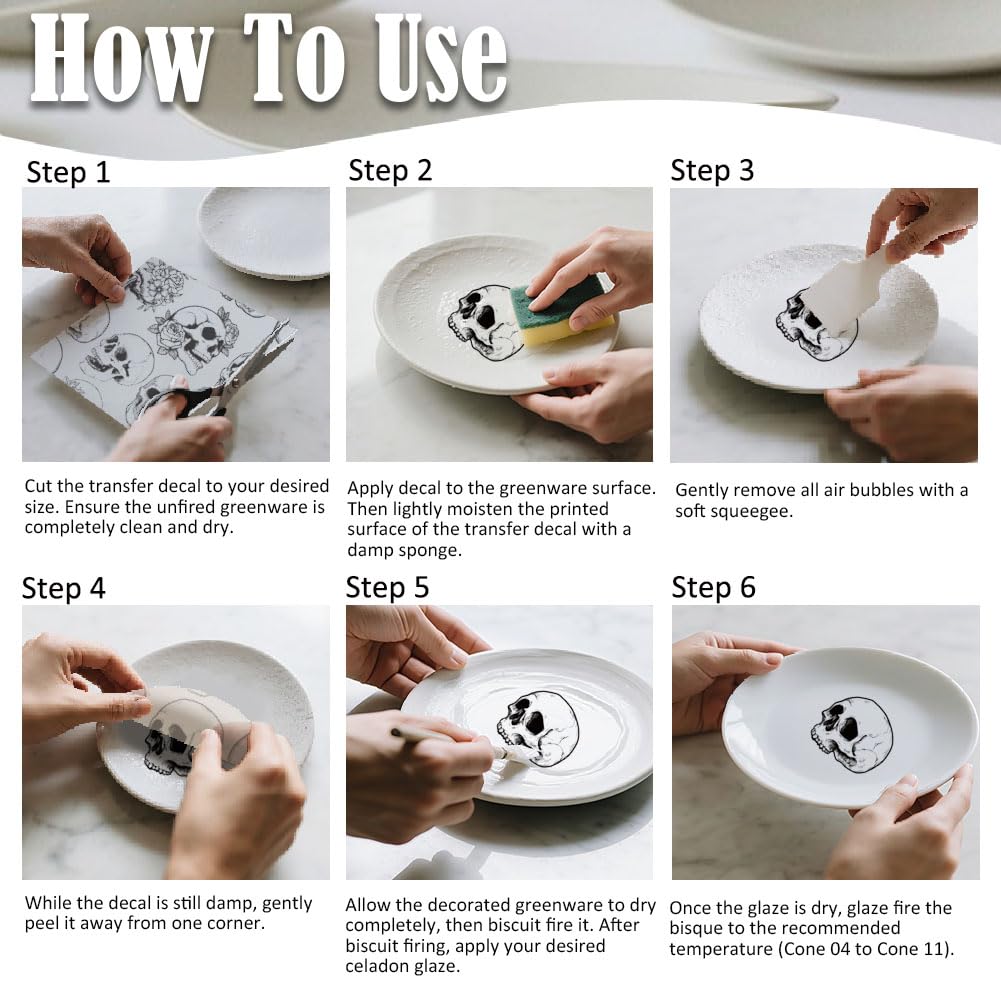 How To Use

Step 1

Cut the transfer decal to your desired size. Ensure the unfired greenware is completely clean and dry.

Step 2

Apply decal to the greenware surface. Then lightly moisten the printed surface of the transfer decal with a damp sponge.

Step 3

Gently remove all air bubbles with a soft squeegee.

Step 4

While the decal is still damp, gently peel it away from one corner.

Step 5

Allow the decorated greenware to dry completely, then biscuit fire it. After biscuit firing, apply your desired celadon glaze.

Step 6

Once the glaze is dry, glaze fire the bisque to the recommended temperature (Cone 04 to Cone 11).