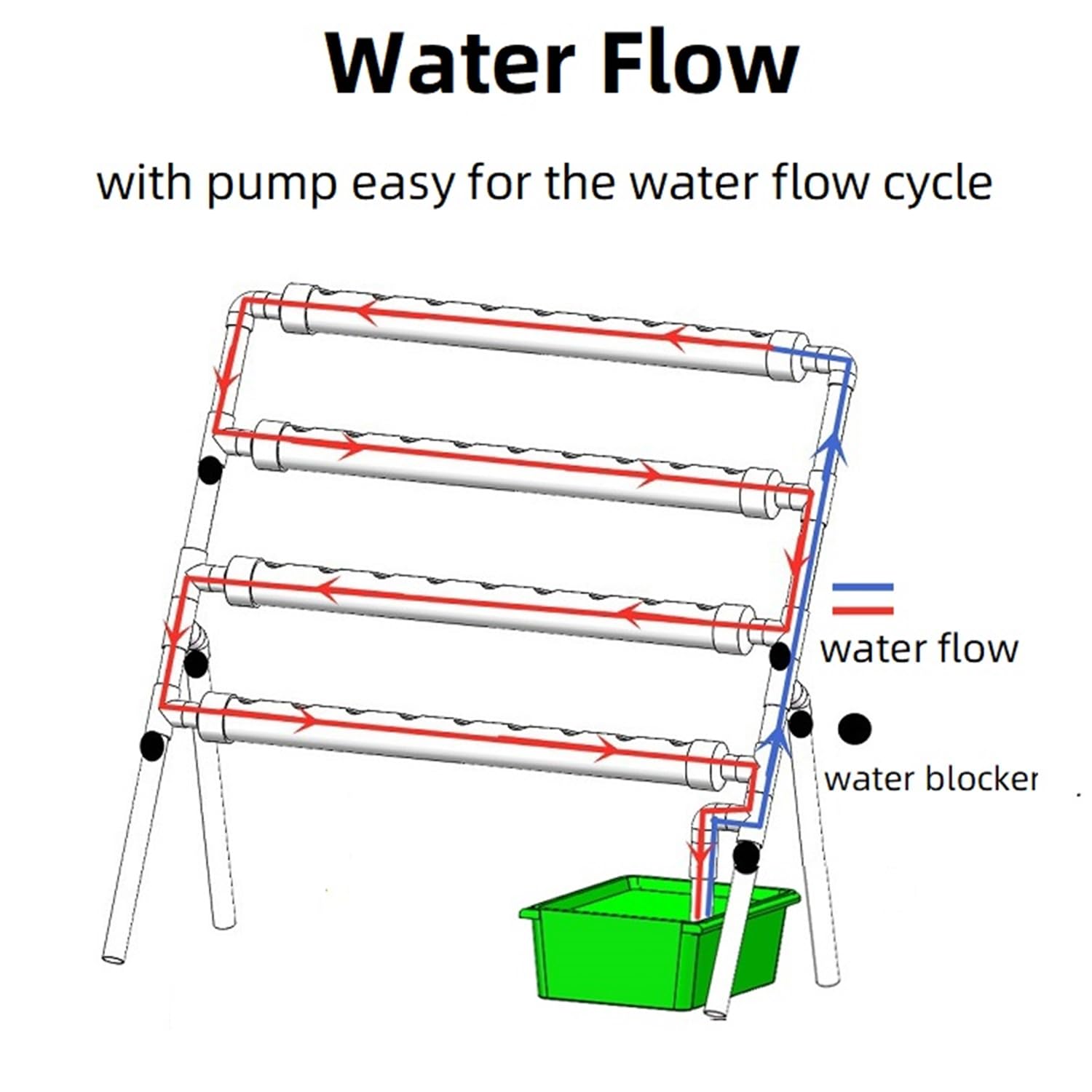 Water Flow

with pump easy for the water flow cycle

water flow

water blocker