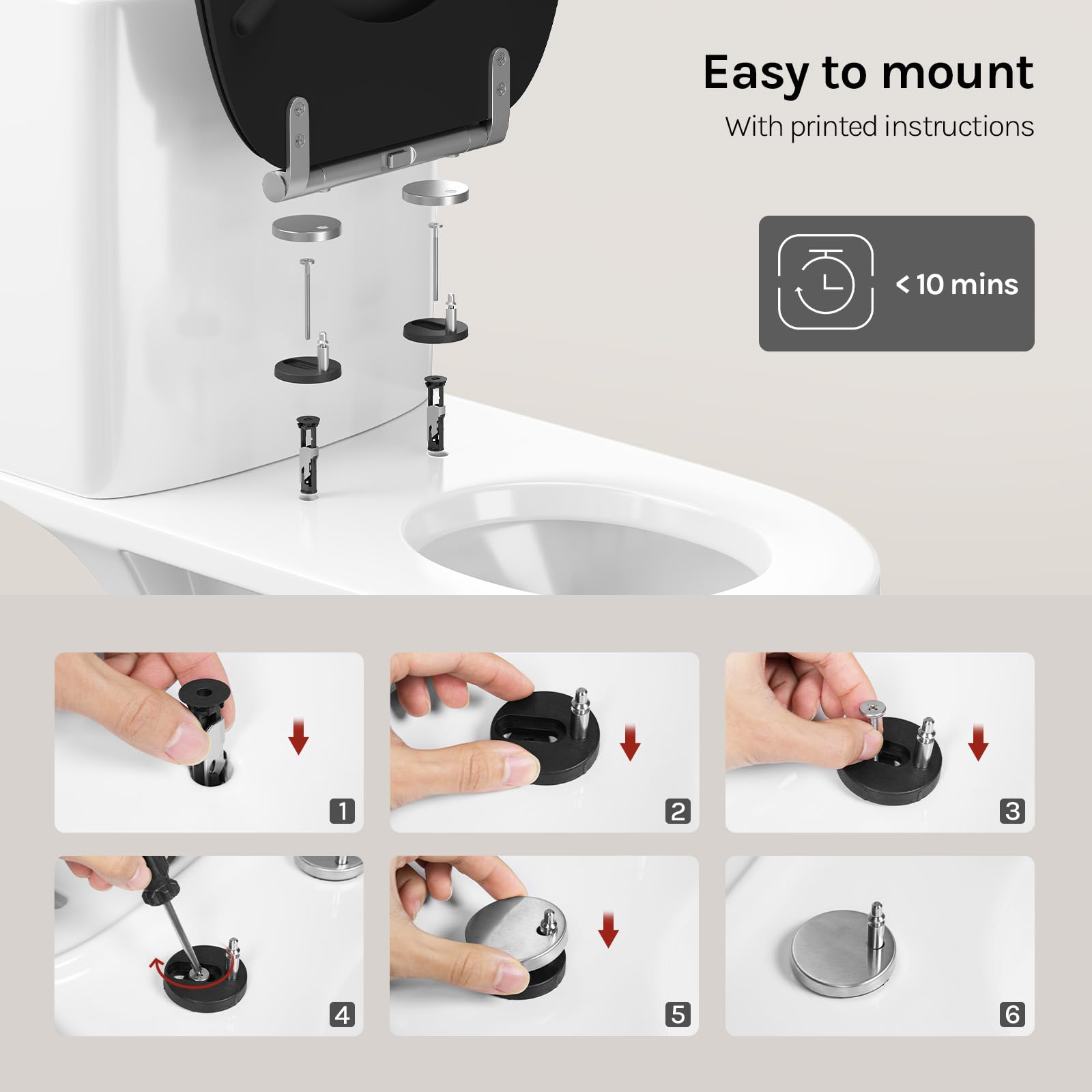 Easy to mount
With printed instructions

< 10 mins

1

2

3

4

5

6