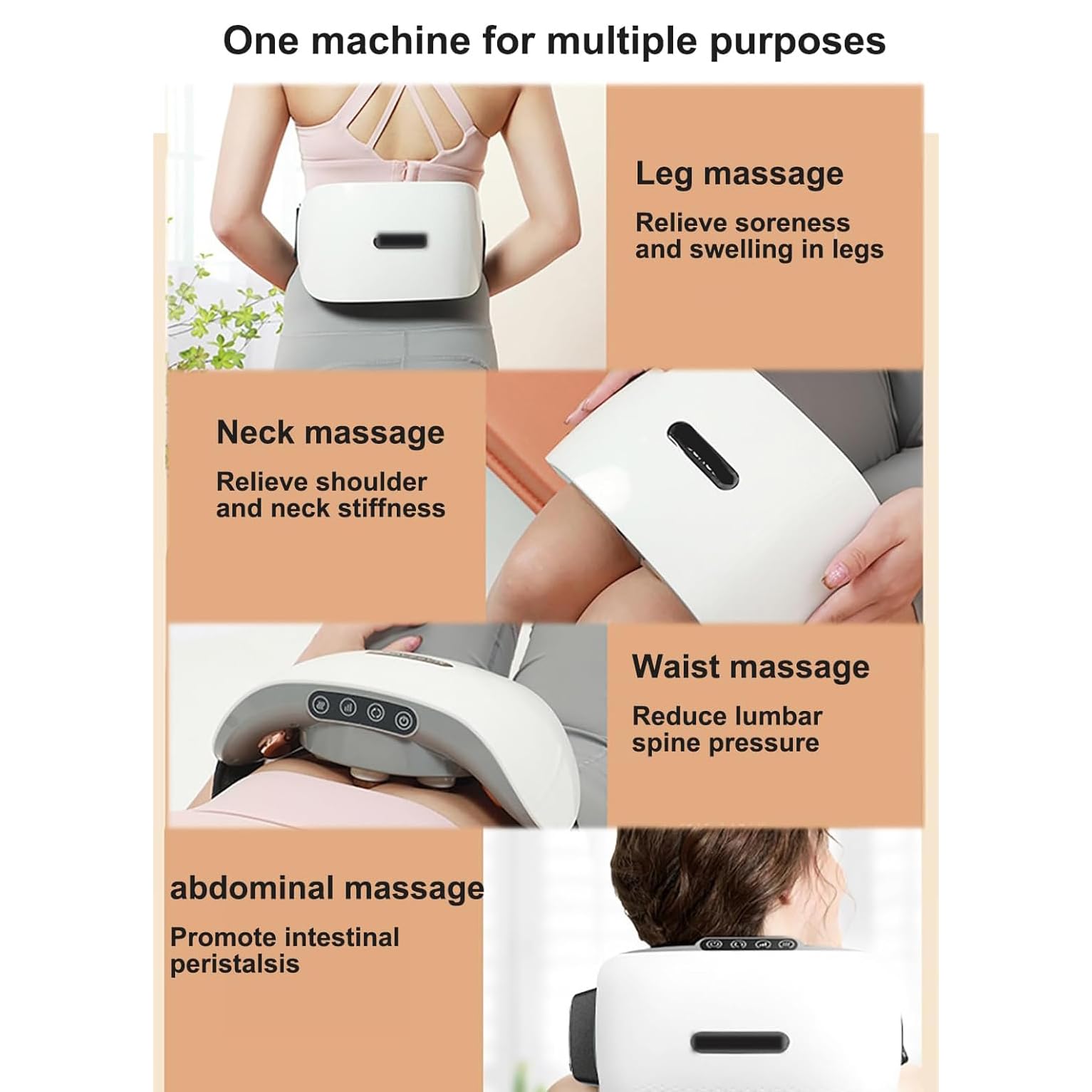 One machine for multiple purposes

Leg massage

Relieve soreness and swelling in legs

Neck massage

Relieve shoulder and neck stiffness

Waist massage

Reduce lumbar spine pressure

abdominal massage

Promote intestinal peristalsis