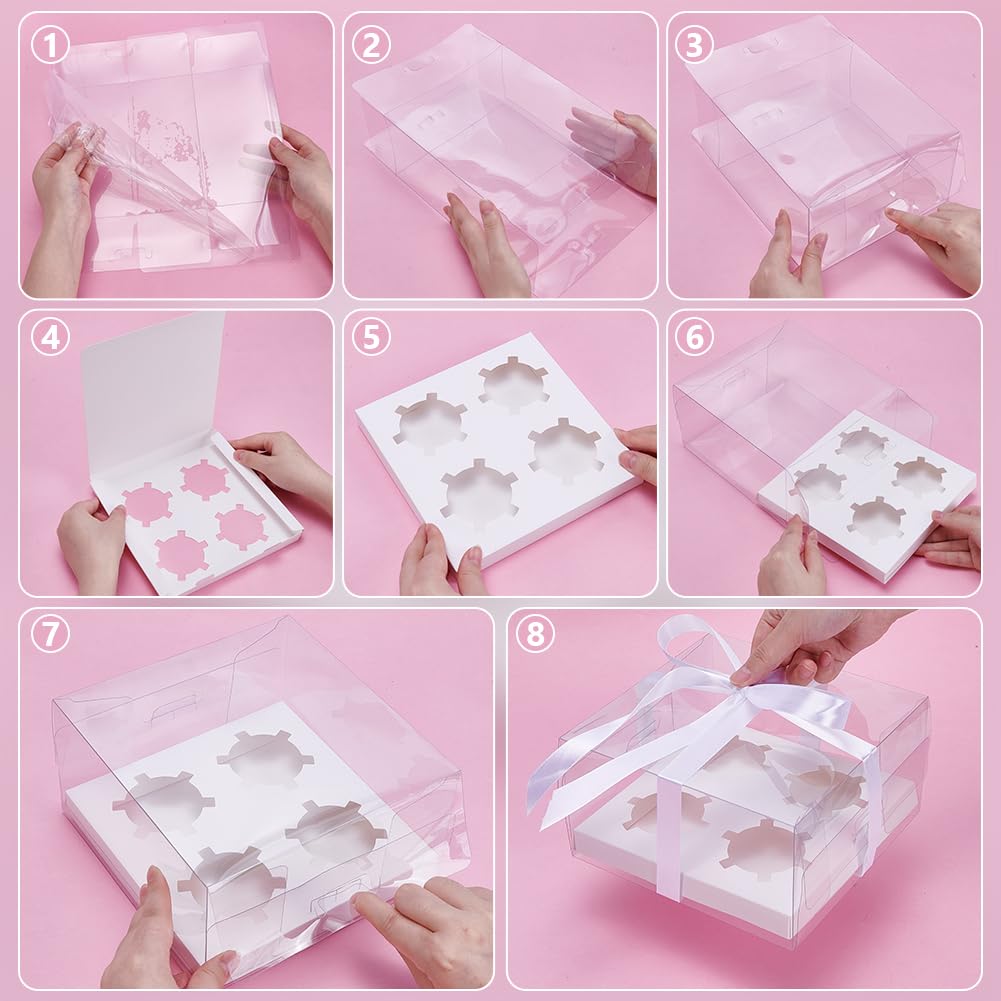 1
2
3
4
5
6
7
8